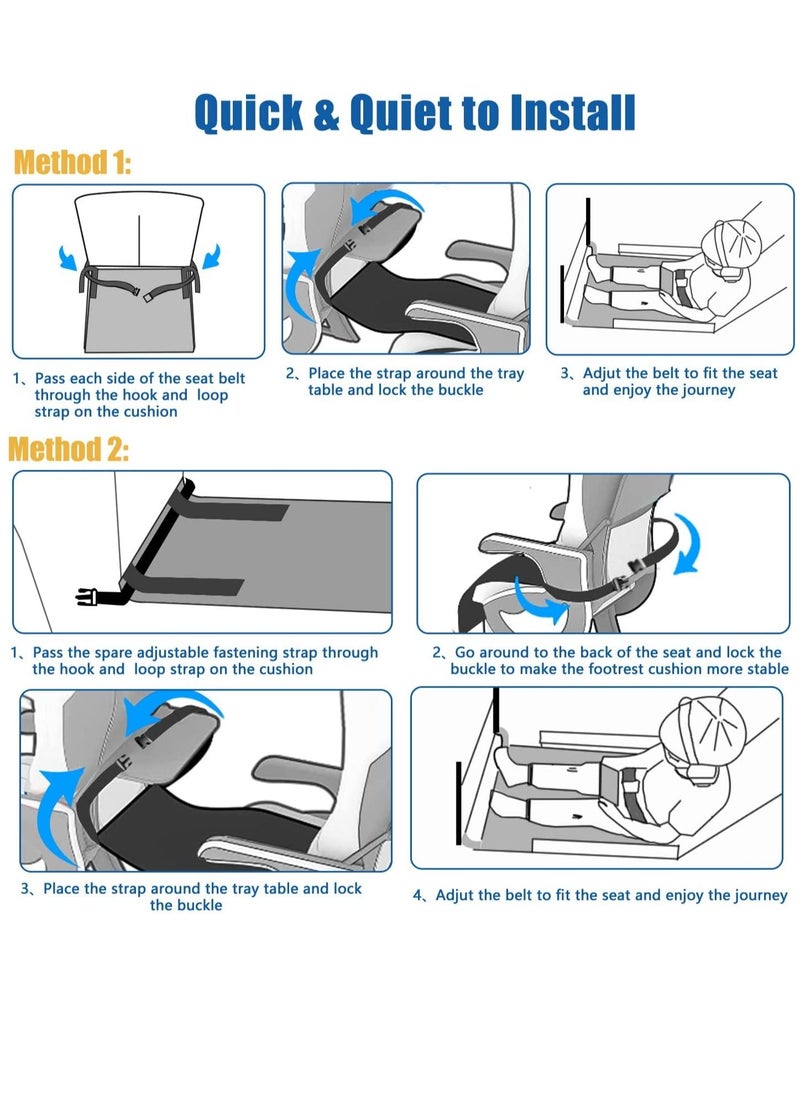 Quick & Quiet to Install

Method 1:

1、Pass each side of the seat belt through the hook and loop strap on the cushion

2、Place the strap around the tray table and lock the buckle

3、Adjut the belt to fit the seat and enjoy the journey

Method 2:

1、Pass the spare adjustable fastening strap through the hook and loop strap on the cushion

2、Go around to the back of the seat and lock the buckle to make the footrest cushion more stable

3、Place the strap around the tray table and lock the buckle

4、Adjut the belt to fit the seat and enjoy the journey