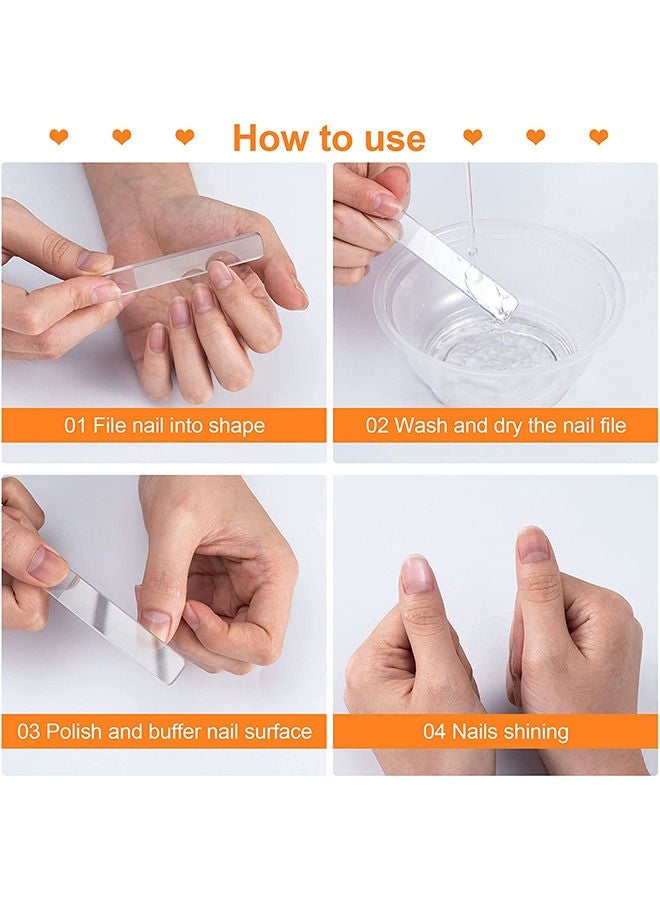 How to use

01 File nail into shape

02 Wash and dry the nail file

03 Polish and buffer nail surface

04 Nails shining