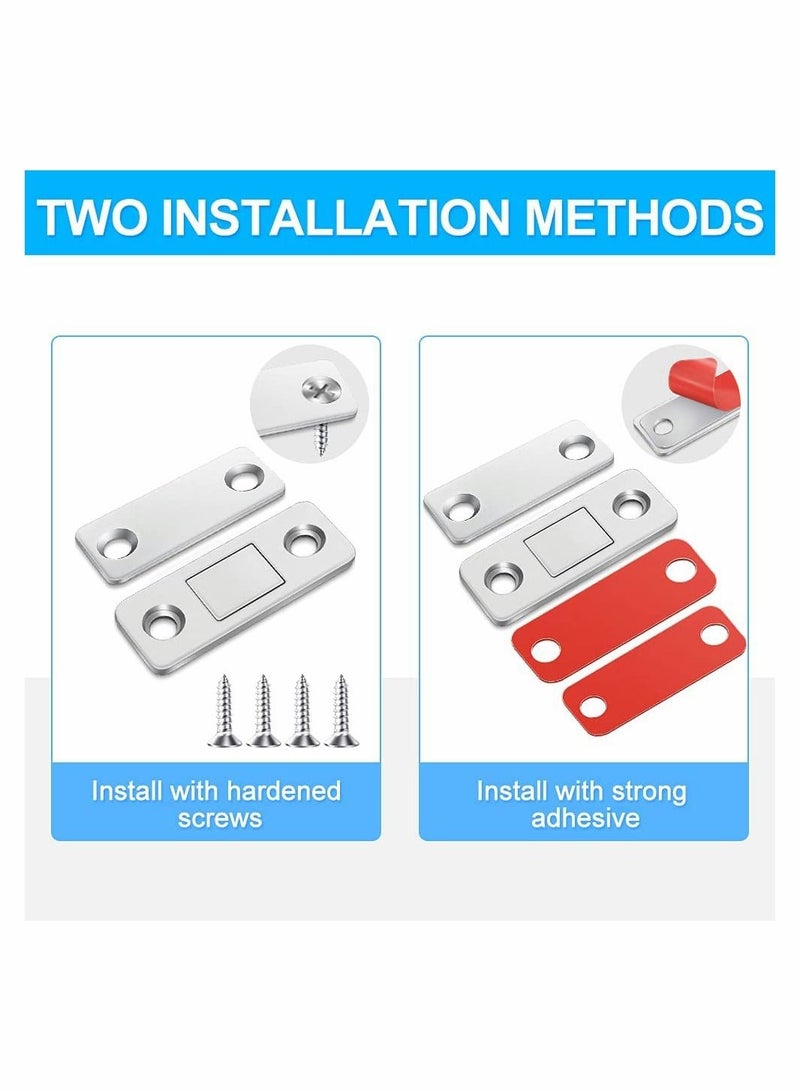 TWO INSTALLATION METHODS

Install with hardened screws

Install with strong adhesive