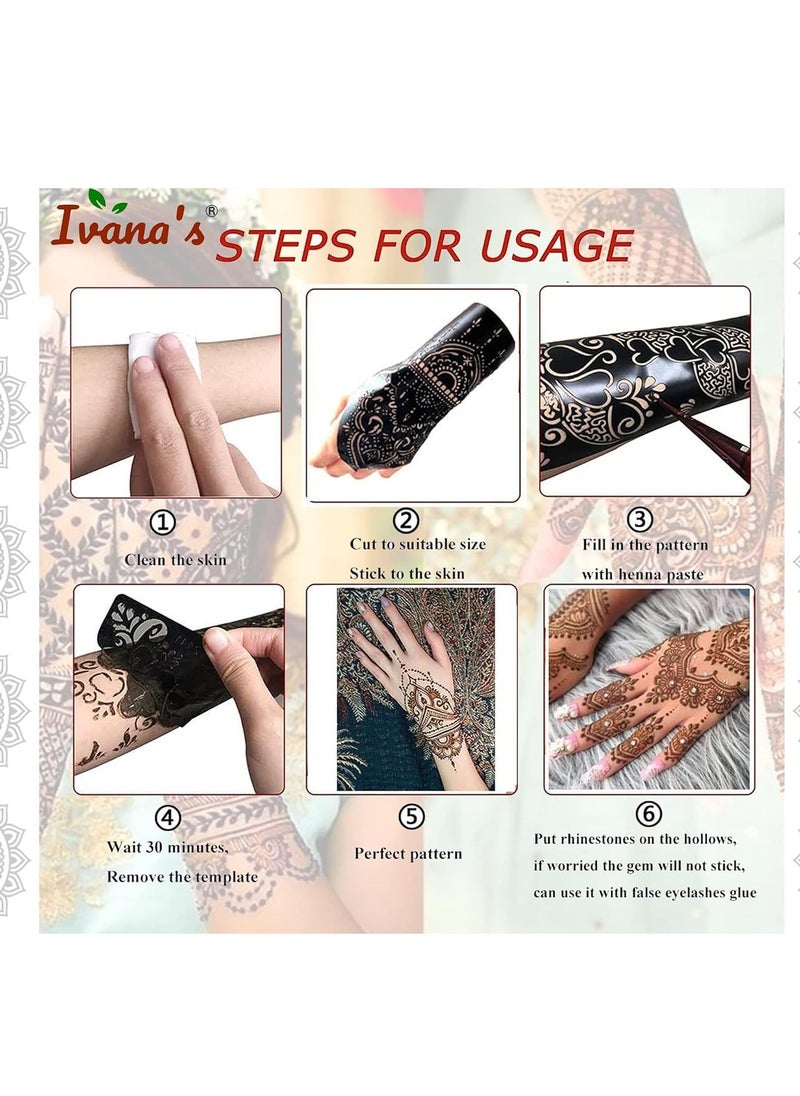 Ivana's® STEPS FOR USAGE

①
Clean the skin

②
Cut to suitable size
Stick to the skin

③
Fill in the pattern
with henna paste

④
Wait 30 minutes,
Remove the template

⑤
Perfect pattern

⑥
Put rhinestones on the hollows,
if worried the gem will not stick,
can use it with false eyelashes glue