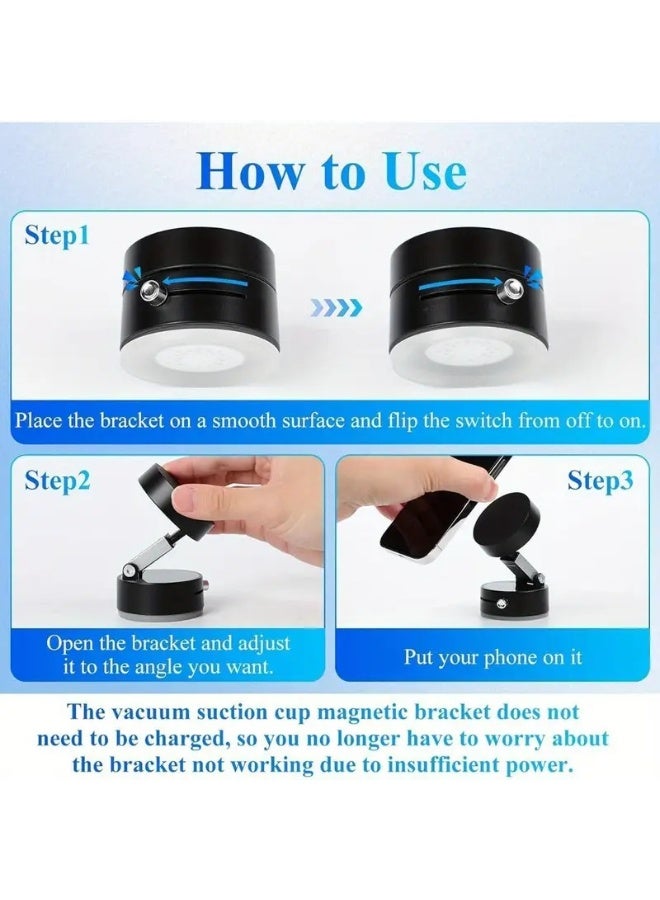 How to Use

Step1

Place the bracket on a smooth surface and flip the switch from off to on.

Step2

Open the bracket and adjust it to the angle you want.

Step3

Put your phone on it

The vacuum suction cup magnetic bracket does not need to be charged, so you no longer have to worry about the bracket not working due to insufficient power.