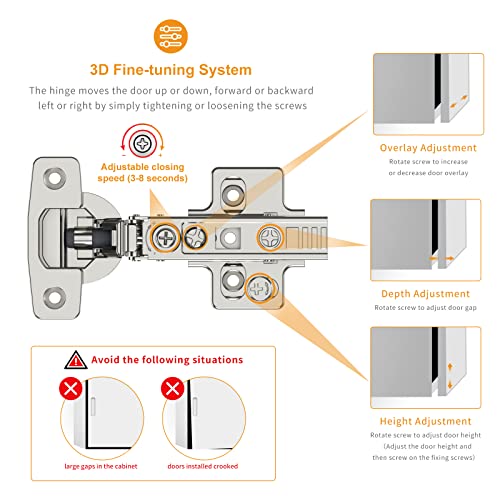 3D Fine-tuning System

The hinge moves the door up or down, forward or backward left or right by simply tightening or loosening the screws

Adjustable closing speed (3-8 seconds)

Overlay Adjustment
Rotate screw to increase or decrease door overlay

Depth Adjustment
Rotate screw to adjust door gap

Height Adjustment
Rotate screw to adjust door height (Adjust the door height and then screw on the fixing screws)

Avoid the following situations

large gaps in the cabinet

doors installed crooked