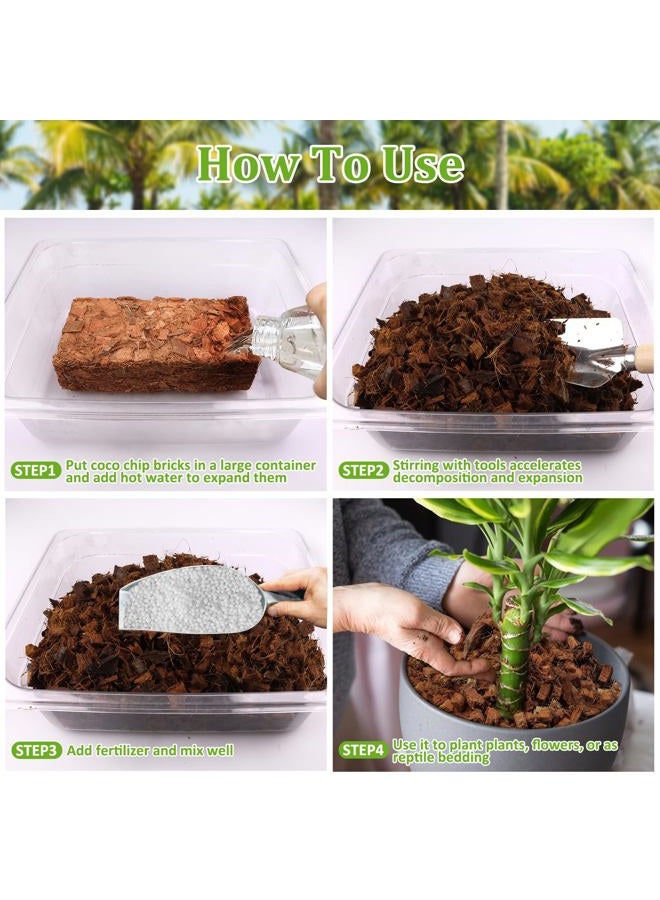 How To Use

STEP1 Put coco chip bricks in a large container and add hot water to expand them

STEP2 Stirring with tools accelerates decomposition and expansion

STEP3 Add fertilizer and mix well

STEP4 Use it to plant plants, flowers, or as reptile bedding