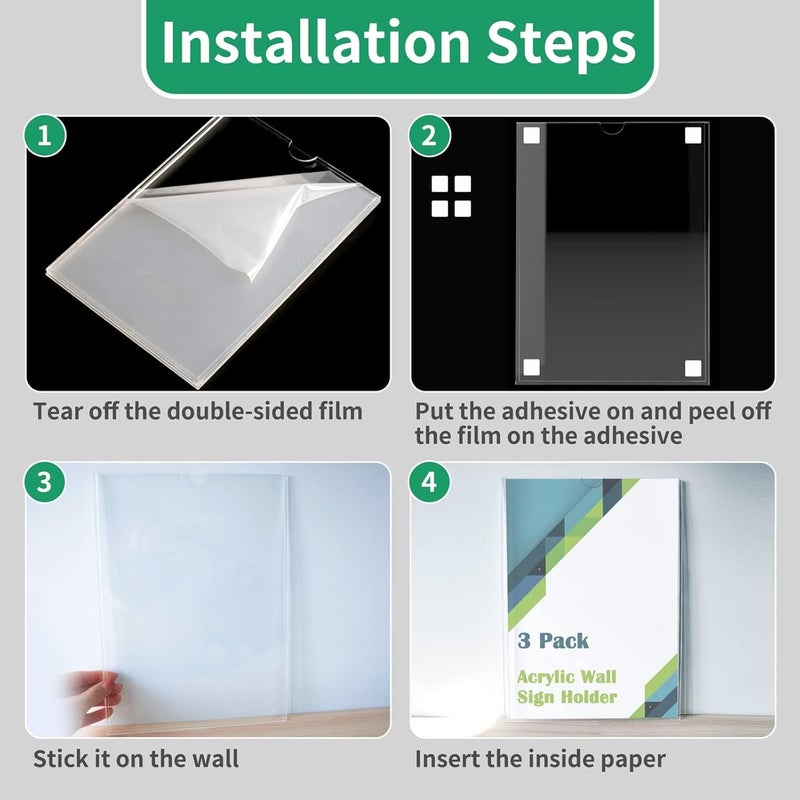 Installation Steps

1

Tear off the double-sided film

2

Put the adhesive on and peel off the film on the adhesive

3

Stick it on the wall

4

3 Pack

Acrylic Wall Sign Holder

Insert the inside paper