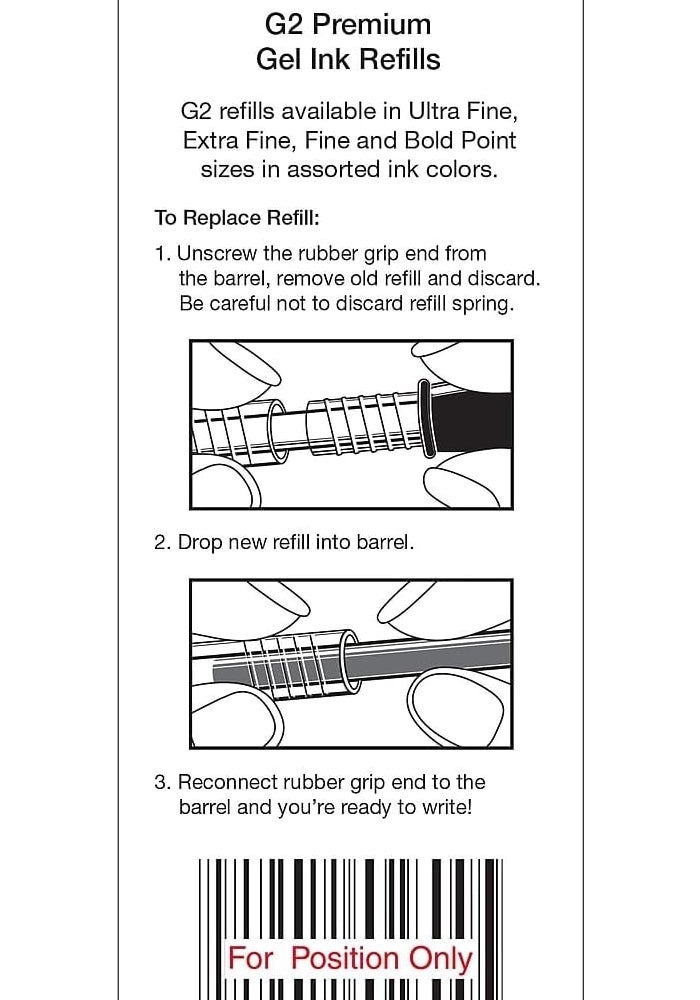 G2 Premium
Gel Ink Refills

G2 refills available in Ultra Fine, Extra Fine, Fine and Bold Point sizes in assorted ink colors.

To Replace Refill:

1. Unscrew the rubber grip end from the barrel, remove old refill and discard. Be careful not to discard refill spring.

2. Drop new refill into barrel.

3. Reconnect rubber grip end to the barrel and you're ready to write!

For Position Only