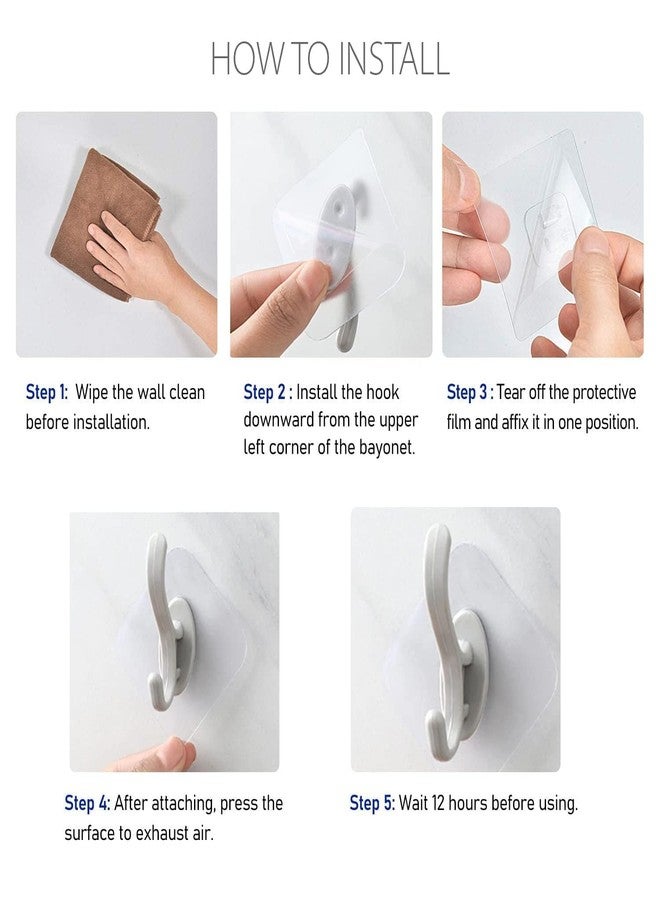 HOW TO INSTALL

Step 1: Wipe the wall clean before installation.

Step 2 : Install the hook downward from the upper left corner of the bayonet.

Step 3 : Tear off the protective film and affix it in one position.

Step 4: After attaching, press the surface to exhaust air.

Step 5: Wait 12 hours before using.