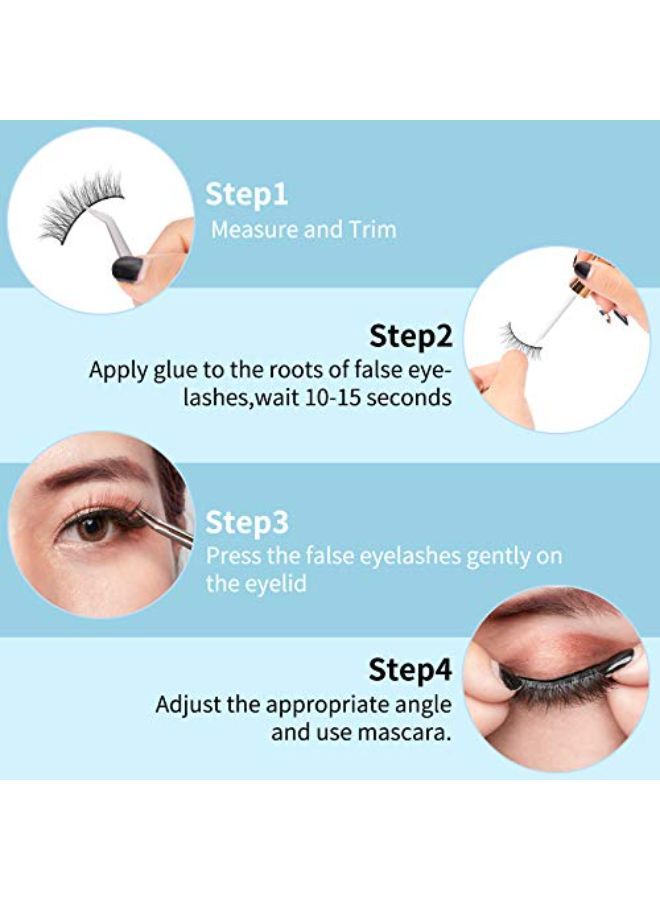 Step1
Measure and Trim

Step2
Apply glue to the roots of false eyelashes,wait 10-15 seconds

Step3
Press the false eyelashes gently on the eyelid

Step4
Adjust the appropriate angle and use mascara.