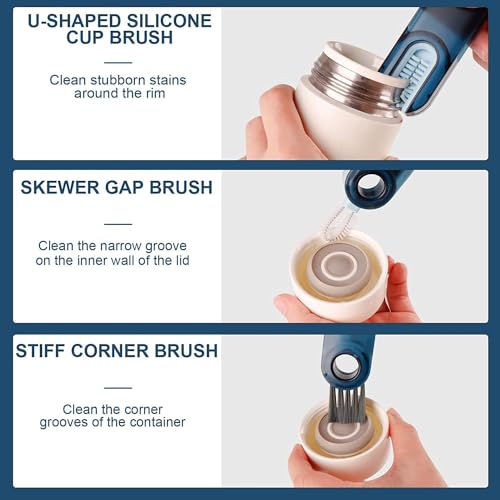 U-SHAPED SILICONE CUP BRUSH

Clean stubborn stains around the rim

SKEWER GAP BRUSH

Clean the narrow groove on the inner wall of the lid

STIFF CORNER BRUSH

Clean the corner grooves of the container