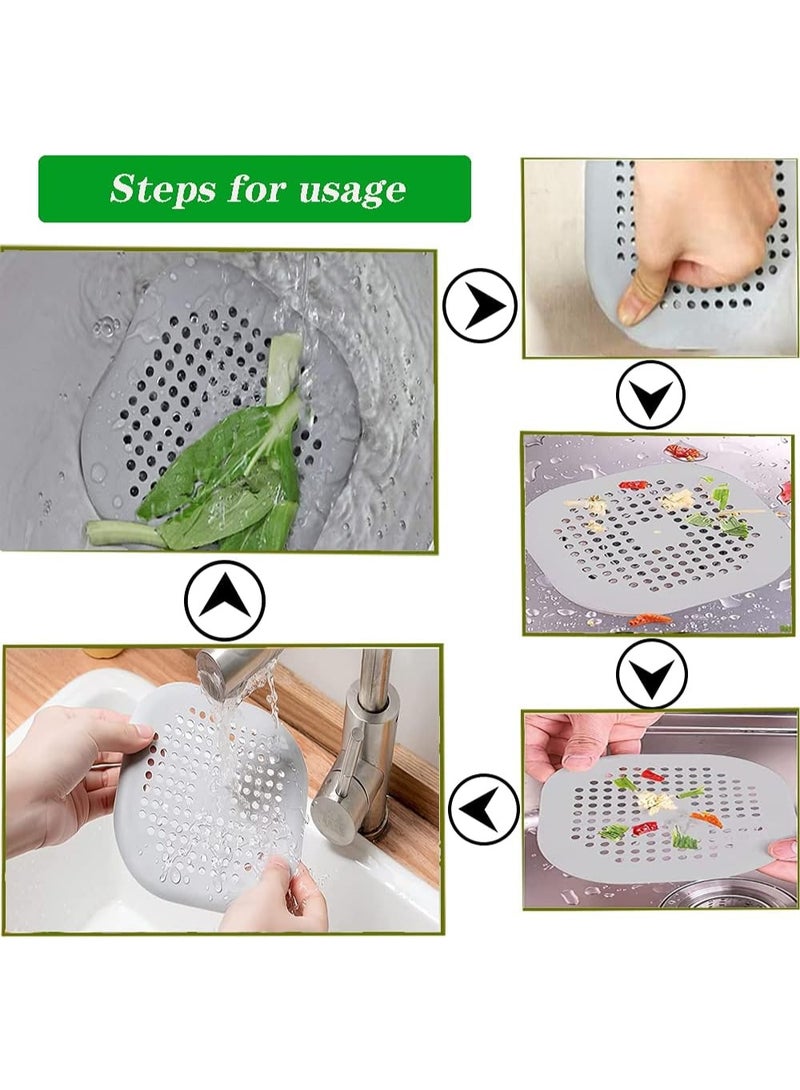 Steps for usage