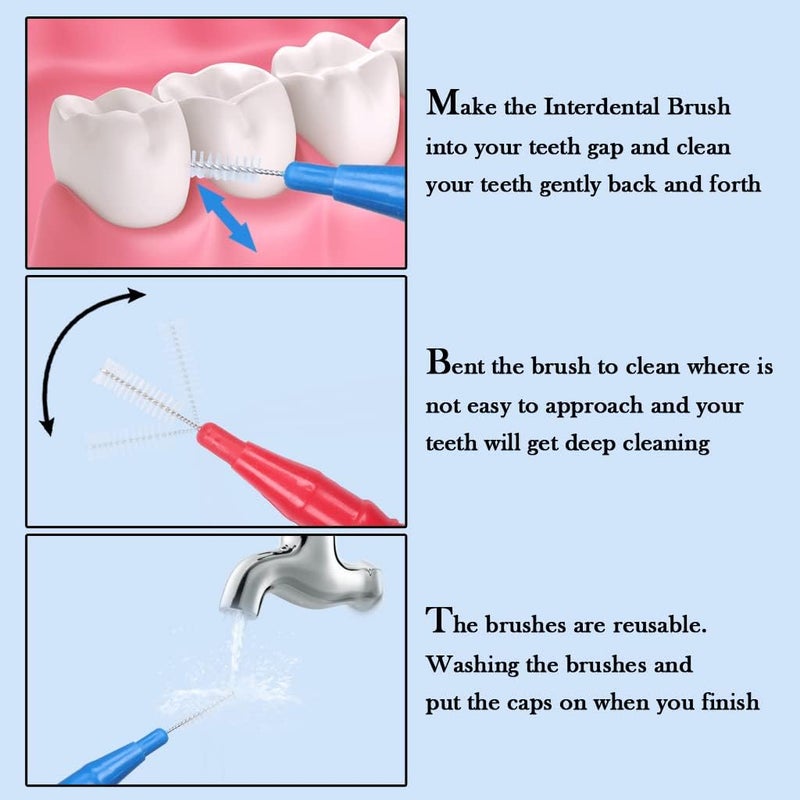 Make the Interdental Brush into your teeth gap and clean your teeth gently back and forth

Bent the brush to clean where is not easy to approach and your teeth will get deep cleaning

The brushes are reusable. Washing the brushes and put the caps on when you finish