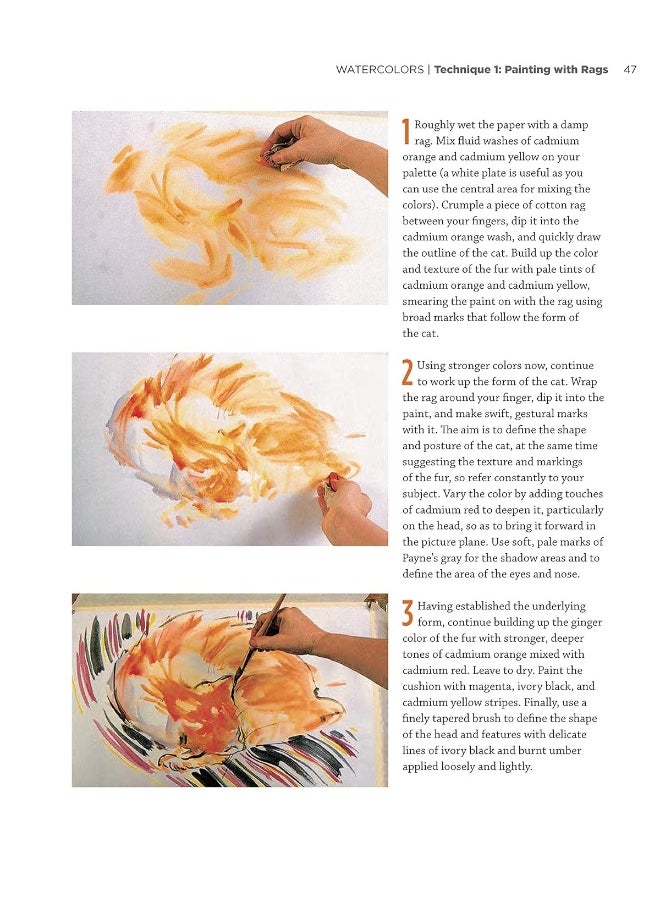 WATERCOLORS | Technique 1: Painting with Rags 47

1 Roughly wet the paper with a damp rag. Mix fluid washes of cadmium orange and cadmium yellow on your palette (a white plate is useful as you can use the central area for mixing the colors). Crumple a piece of cotton rag between your fingers, dip it into the cadmium orange wash, and quickly draw the outline of the cat. Build up the color and texture of the fur with pale tints of cadmium orange and cadmium yellow, smearing the paint on with the rag using broad marks that follow the form of the cat.

2 Using stronger colors now, continue to work up the form of the cat. Wrap the rag around your finger, dip it into the paint, and make swift, gestural marks with it. The aim is to define the shape and posture of the cat, at the same time suggesting the texture and markings of the fur, so refer constantly to your subject. Vary the color by adding touches of cadmium red to deepen it, particularly on the head, so as to bring it forward in the picture plane. Use soft, pale marks of Payne's gray for the shadow areas and to define the area of the eyes and nose.

3 Having established the underlying form, continue building up the ginger color of the fur with stronger, deeper tones of cadmium orange mixed with cadmium red. Leave to dry. Paint the cushion with magenta, ivory black, and cadmium yellow stripes. Finally, use a finely tapered brush to define the shape of the head and features with delicate lines of ivory black and burnt umber applied loosely and lightly.