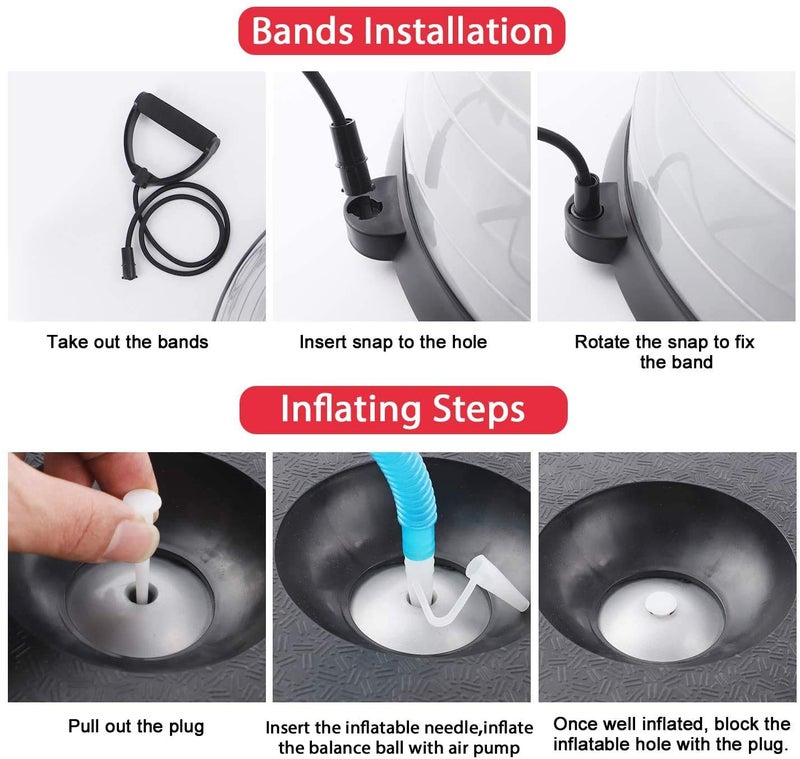 Bands Installation

Take out the bands

Insert snap to the hole

Rotate the snap to fix the band

Inflating Steps

Pull out the plug

Insert the inflatable needle,inflate the balance ball with air pump

Once well inflated, block the inflatable hole with the plug.