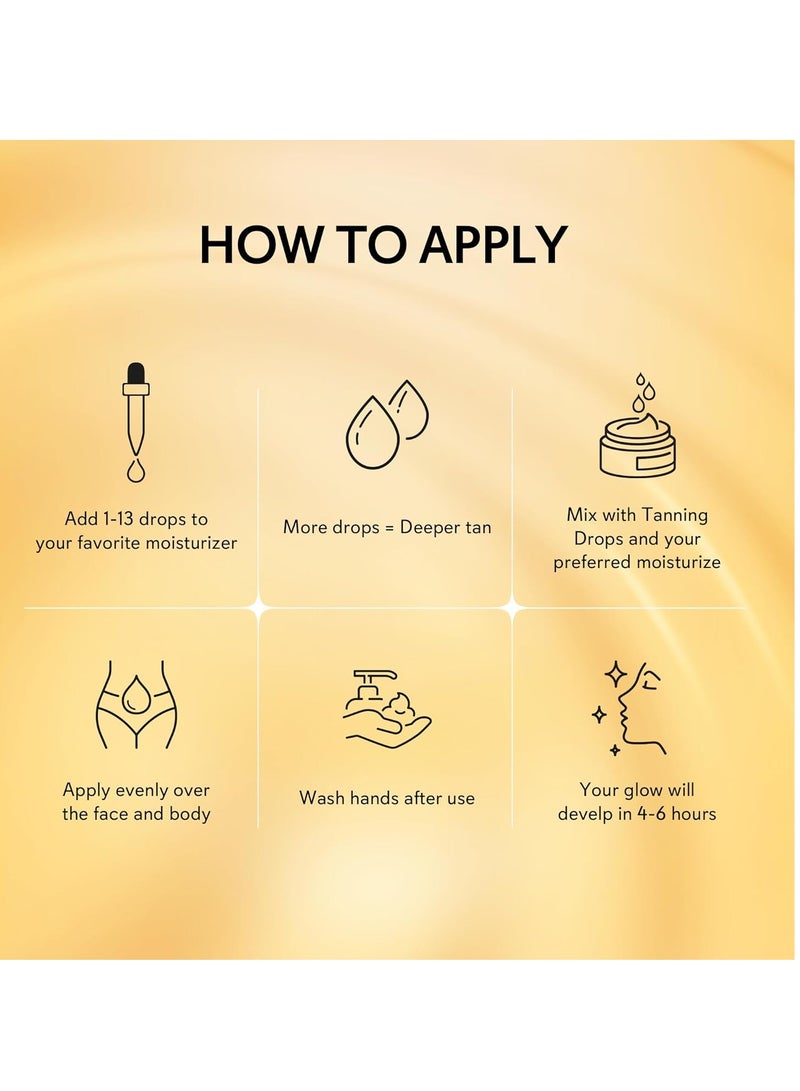 HOW TO APPLY

Add 1-13 drops to your favorite moisturizer

More drops = Deeper tan

Mix with Tanning Drops and your preferred moisturize

Apply evenly over the face and body

Wash hands after use

Your glow will develp in 4-6 hours