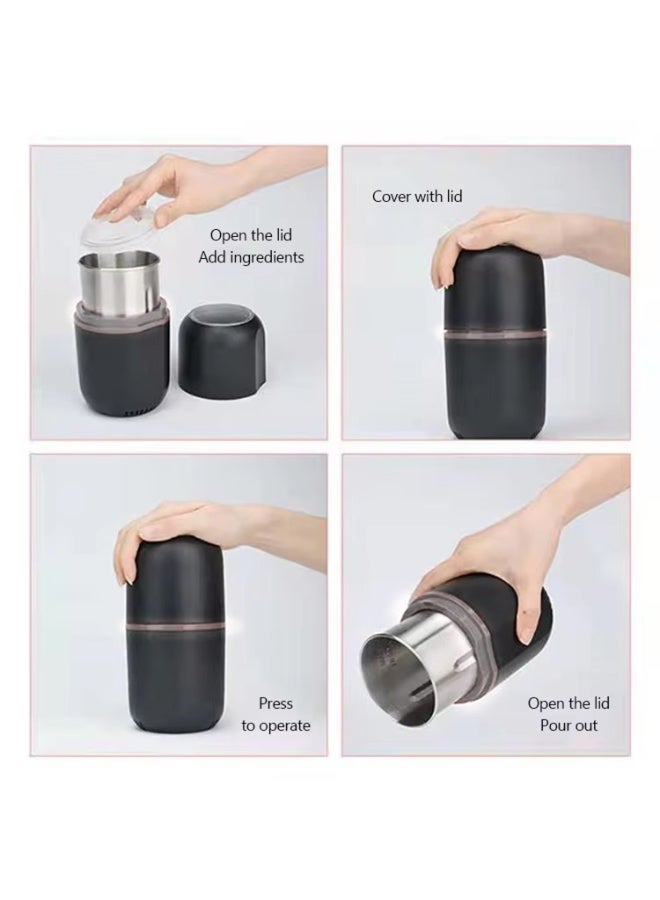 Open the lid
Add ingredients

Cover with lid

Press
to operate

Open the lid
Pour out