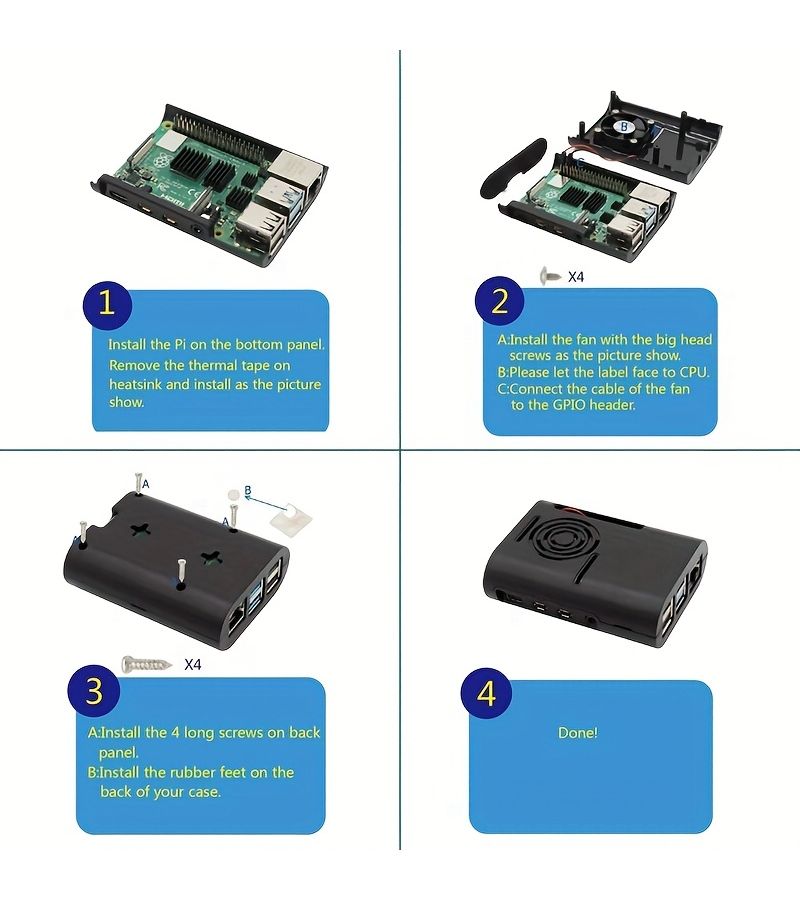 1

Install the Pi on the bottom panel. Remove the thermal tape on heatsink and install as the picture show.

B

X4

2

A:Install the fan with the big head screws as the picture show.
B:Please let the label face to CPU.
C:Connect the cable of the fan to the GPIO header.

A

B

A

X4

3

A:Install the 4 long screws on back panel.
B:Install the rubber feet on the back of your case.

4

Done!