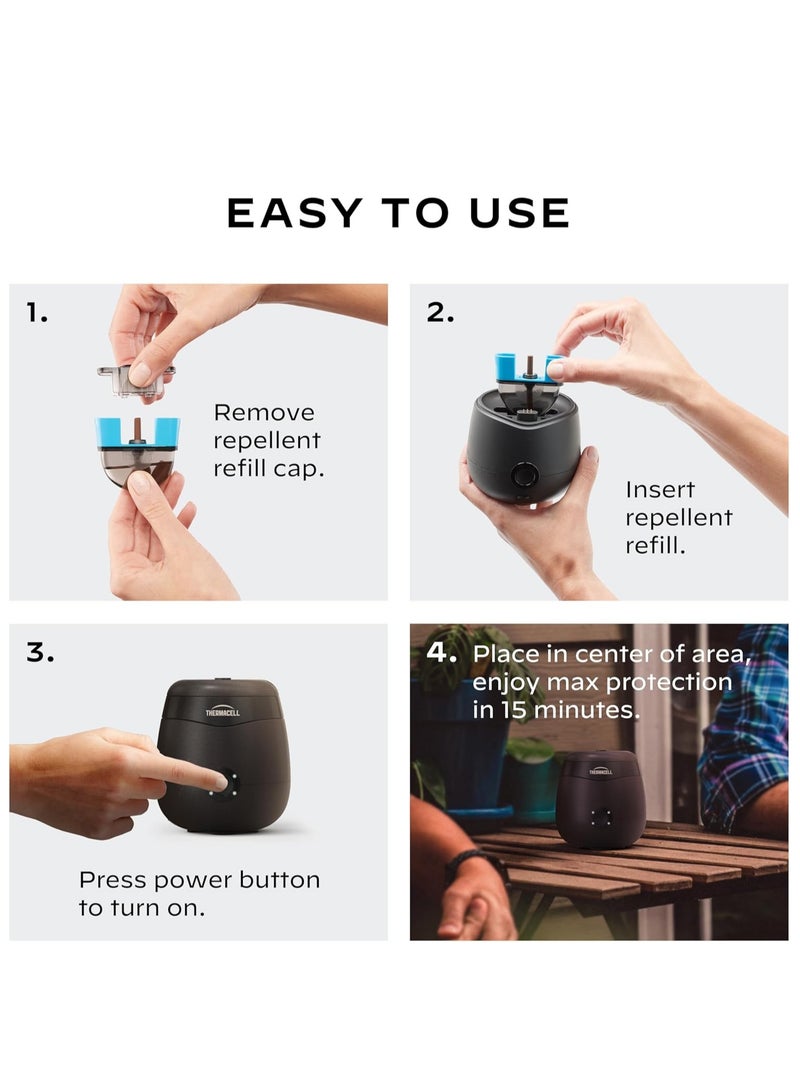 EASY TO USE

1.

Remove repellent refill cap.

2.

Insert repellent refill.

3.

THERMACELL

Press power button to turn on.

4. Place in center of area, enjoy max protection in 15 minutes.

THERMACELL