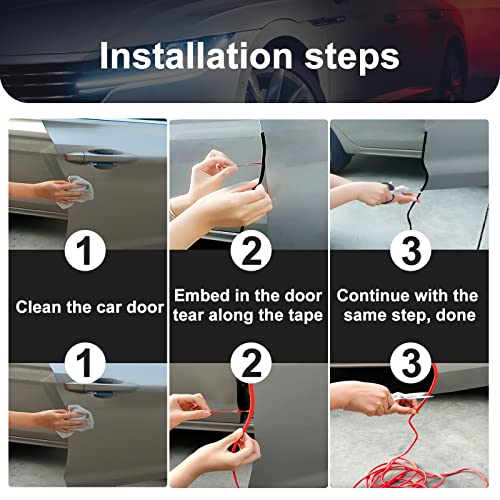 Installation steps

1

Clean the car door

1

2

Embed in the door tear along the tape

2

3

Continue with the same step, done

3