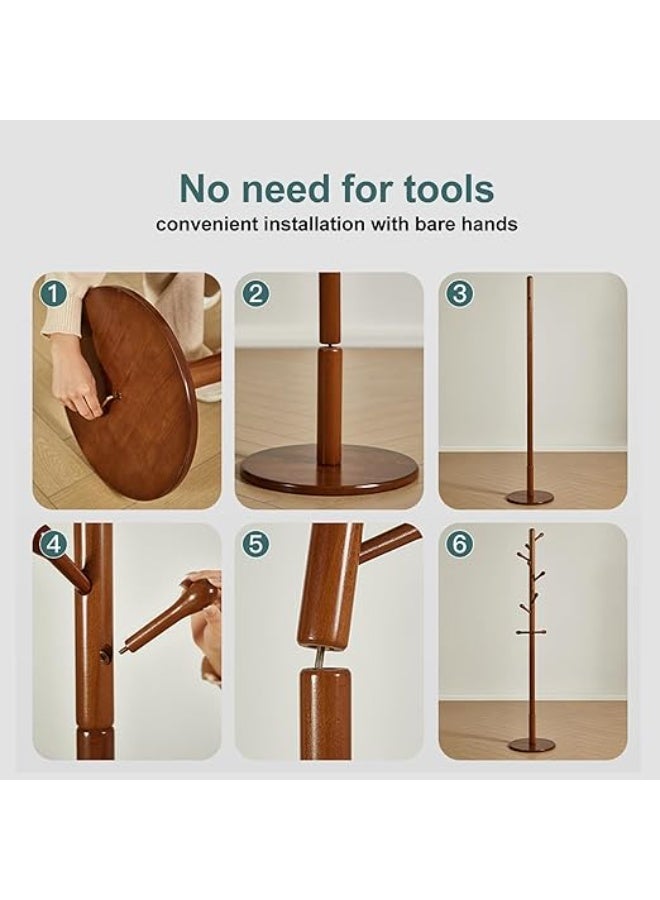 No need for tools
convenient installation with bare hands

1

2

3

4

5

6