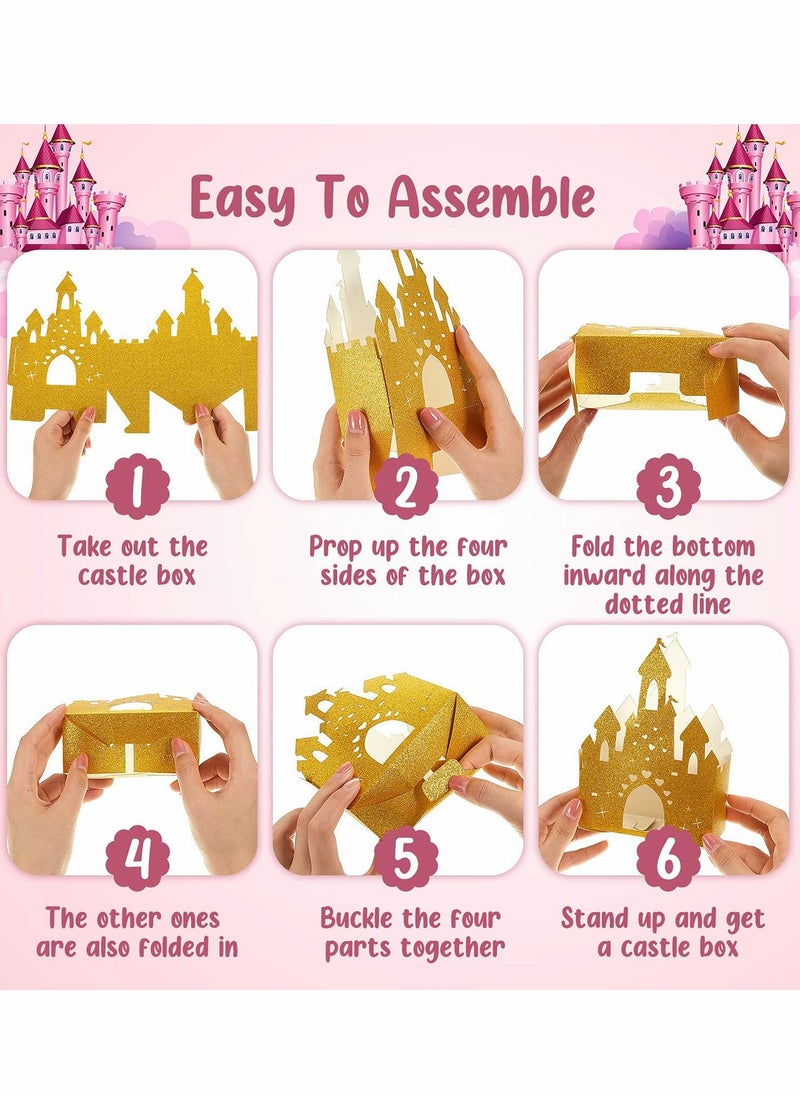 Easy To Assemble

1

Take out the castle box

2

Prop up the four sides of the box

3

Fold the bottom inward along the dotted line

4

The other ones are also folded in

5

Buckle the four parts together

6

Stand up and get a castle box