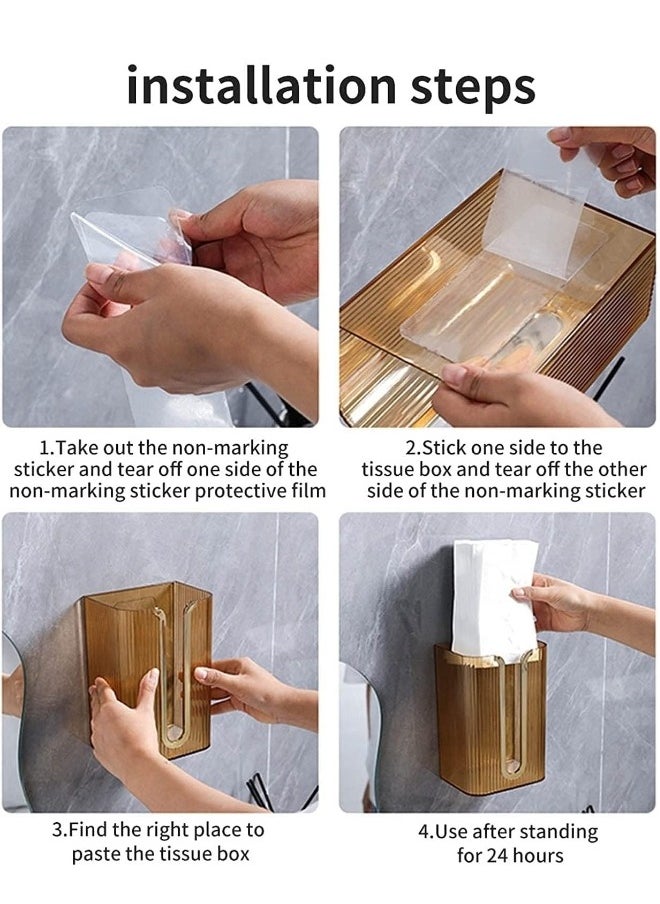 installation steps

1.Take out the non-marking sticker and tear off one side of the non-marking sticker protective film

2.Stick one side to the tissue box and tear off the other side of the non-marking sticker

3.Find the right place to paste the tissue box

4.Use after standing for 24 hours