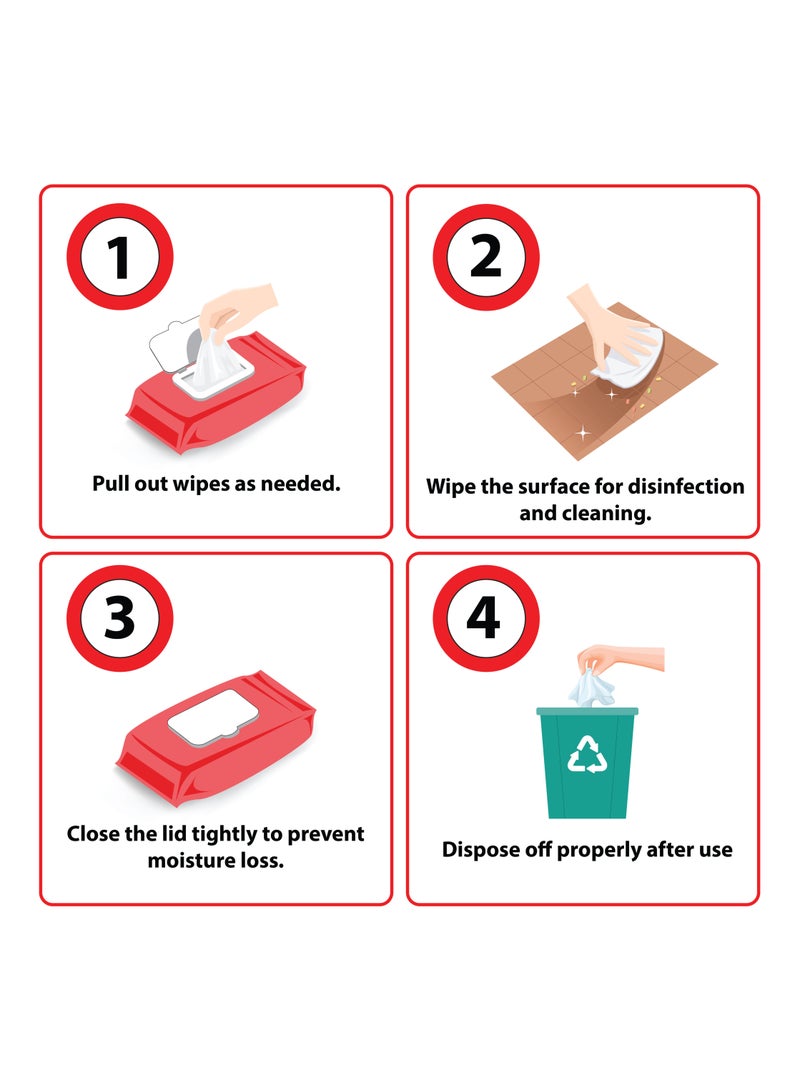 1

Pull out wipes as needed.

2

Wipe the surface for disinfection and cleaning.

3

Close the lid tightly to prevent moisture loss.

4

Dispose off properly after use