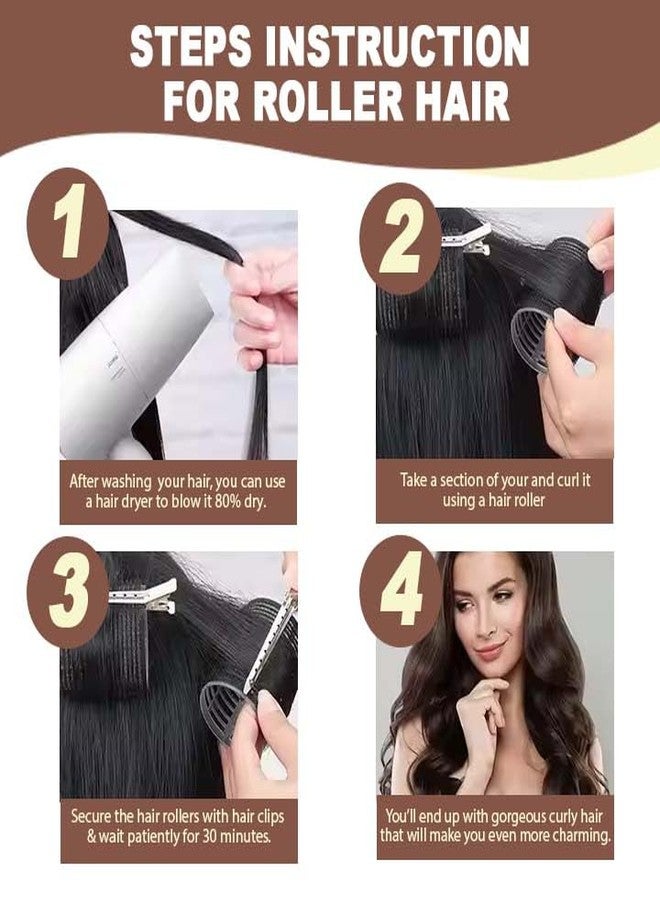 STEPS INSTRUCTION FOR ROLLER HAIR

1

After washing your hair, you can use a hair dryer to blow it 80% dry.

2

Take a section of your and curl it using a hair roller

3

Secure the hair rollers with hair clips & wait patiently for 30 minutes.

4

You'll end up with gorgeous curly hair that will make you even more charming.