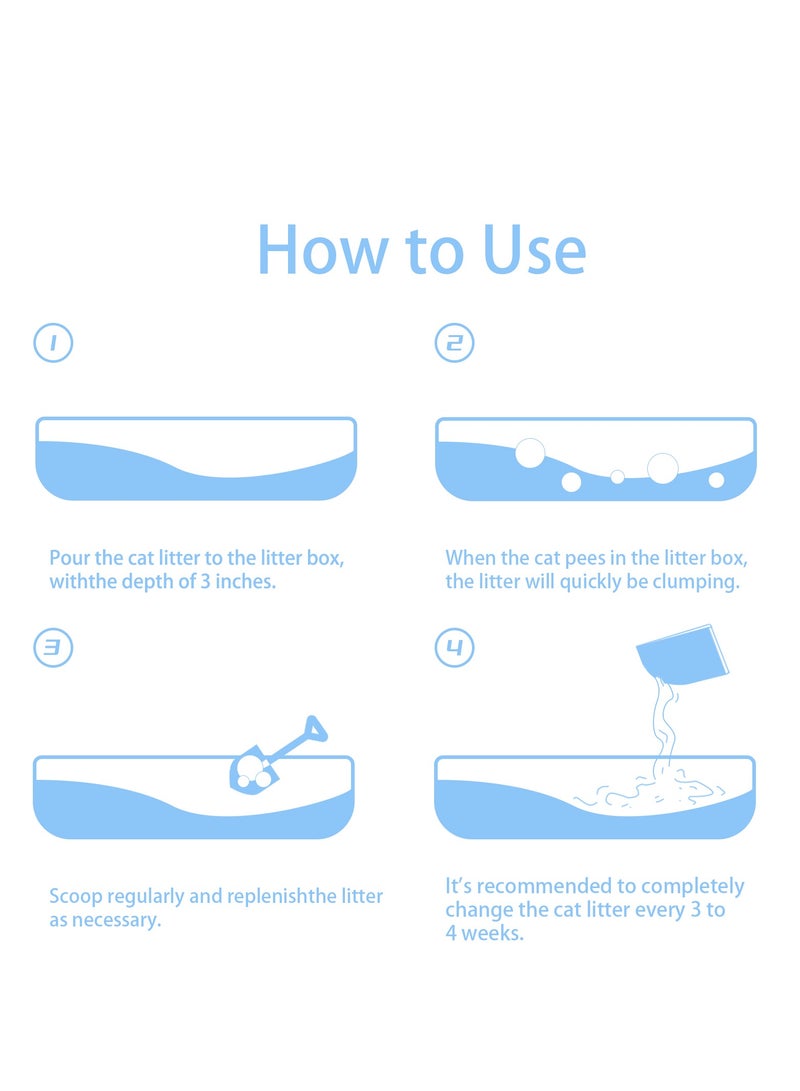 How to Use

1

Pour the cat litter to the litter box, withthe depth of 3 inches.

2

When the cat pees in the litter box, the litter will quickly be clumping.

3

Scoop regularly and replenishthe litter as necessary.

4

It's recommended to completely change the cat litter every 3 to 4 weeks.