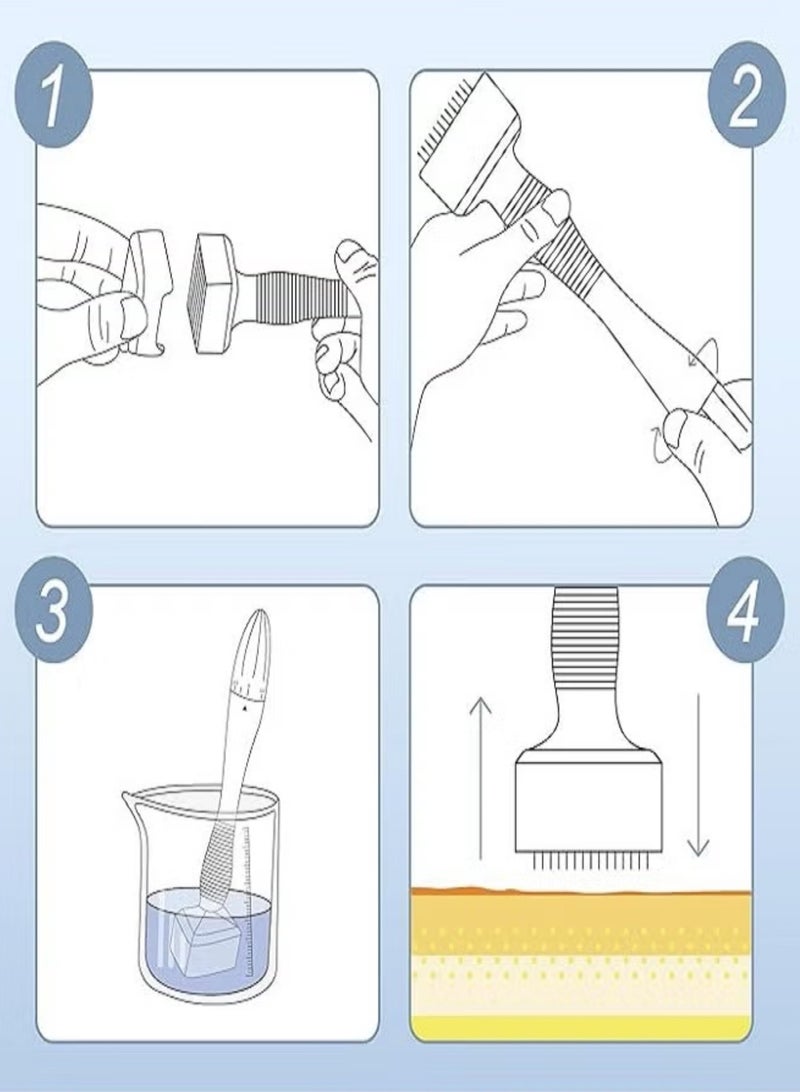 1

2

3

4