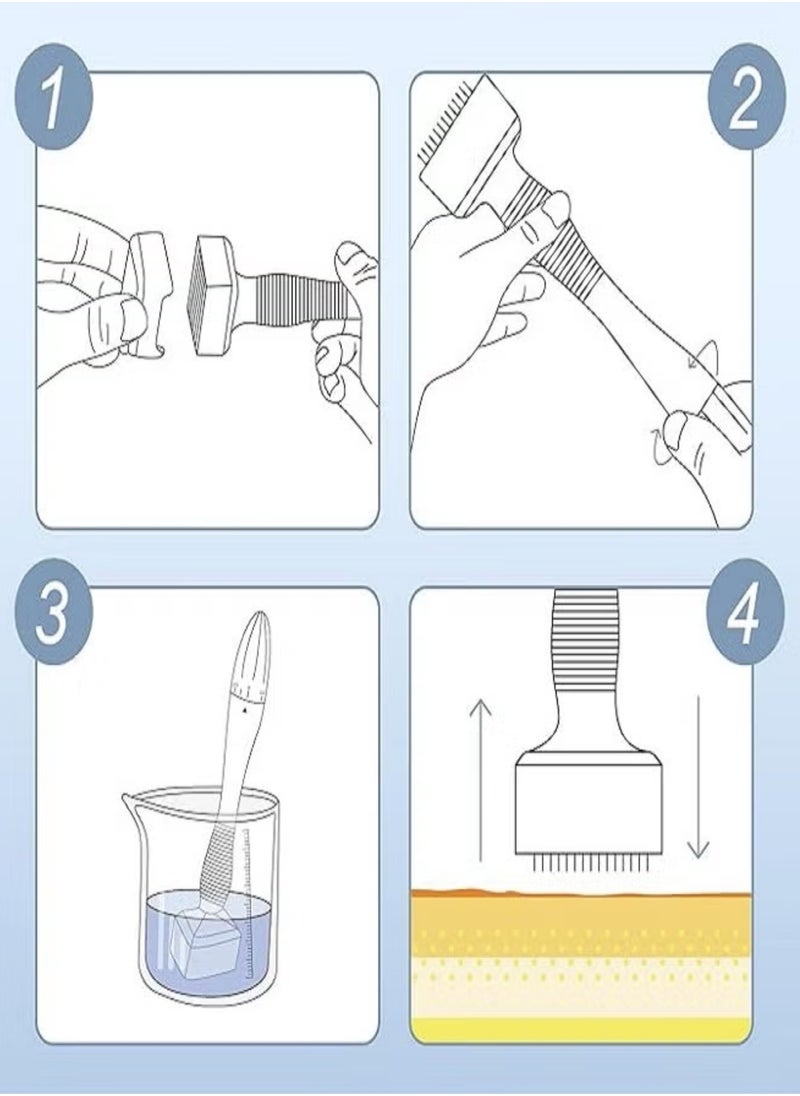 1

2

3

4