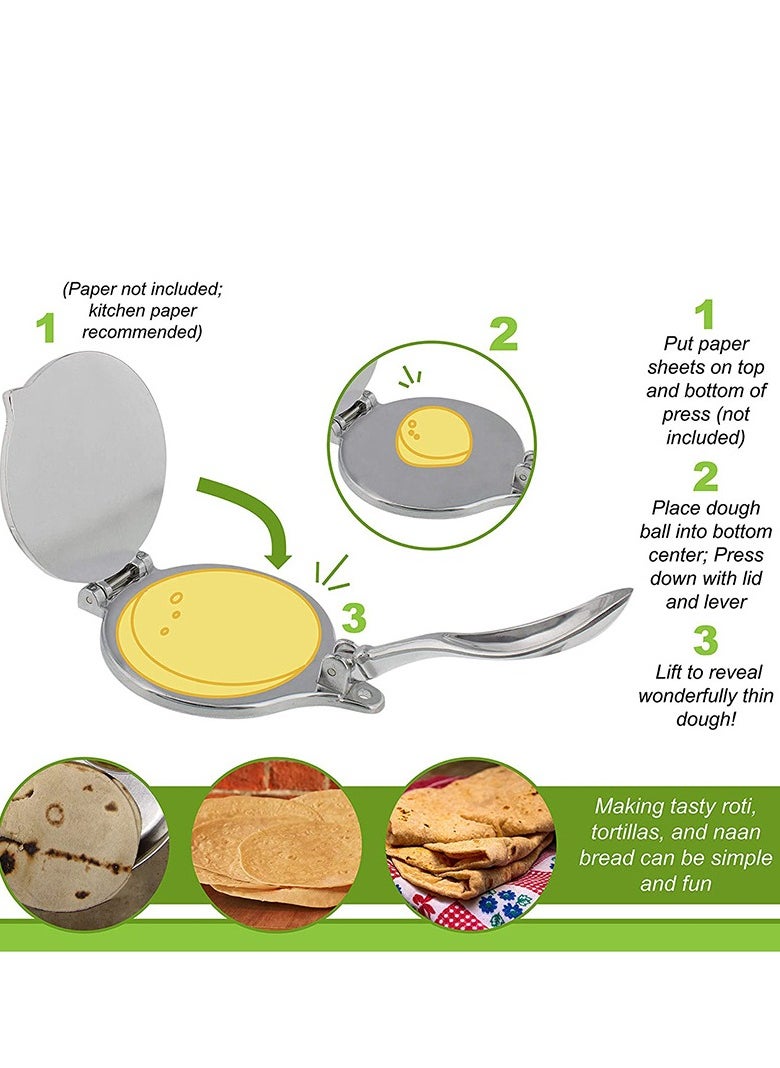 1

(Paper not included; kitchen paper recommended)

2

3

1
Put paper sheets on top and bottom of press (not included)

2
Place dough ball into bottom center; Press down with lid and lever

3
Lift to reveal wonderfully thin dough!

Making tasty roti, tortillas, and naan bread can be simple and fun