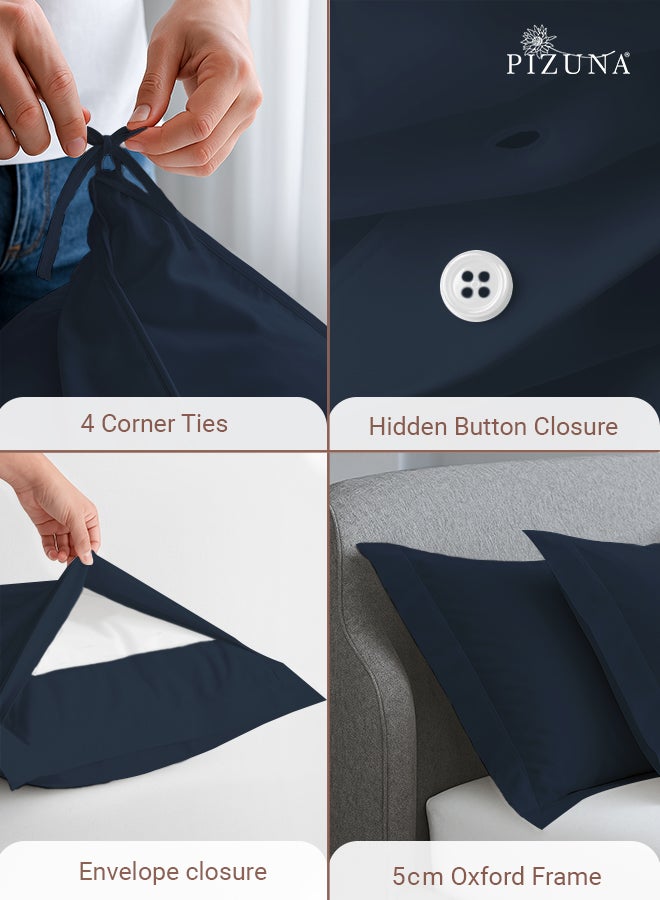 PIZUNA®

4 Corner Ties

Hidden Button Closure

Envelope closure

5cm Oxford Frame