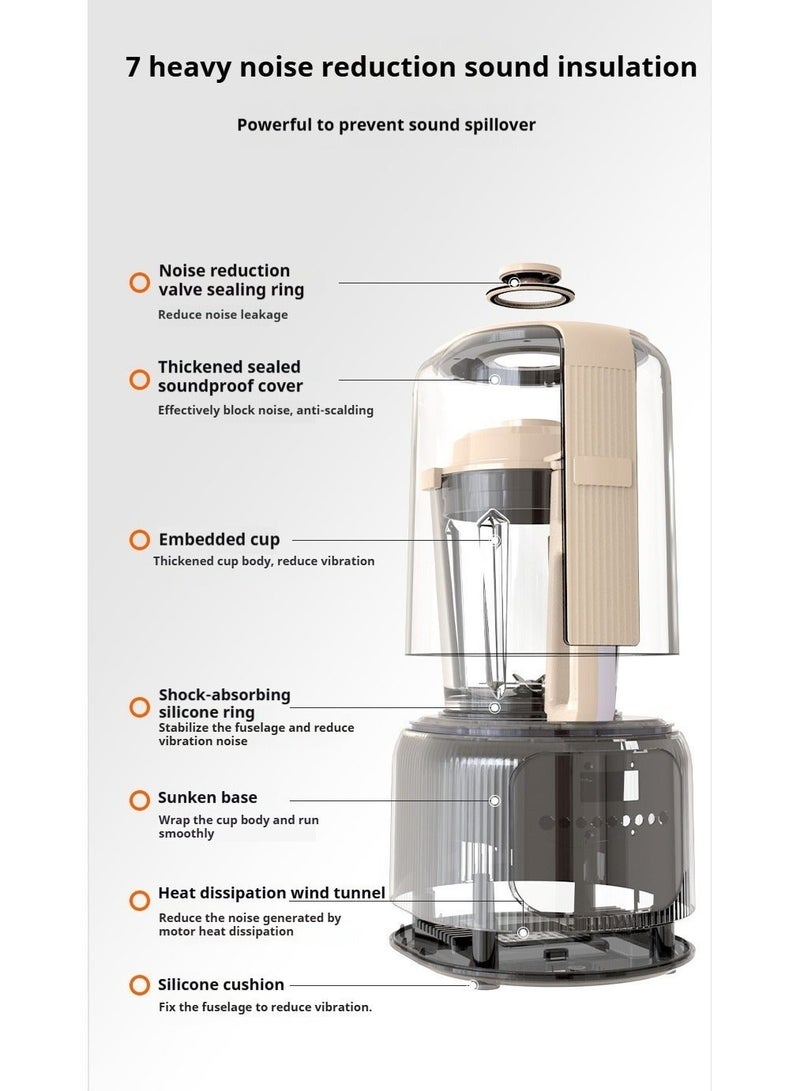 7 heavy noise reduction sound insulation

Powerful to prevent sound spillover

Noise reduction valve sealing ring
Reduce noise leakage

Thickened sealed soundproof cover
Effectively block noise, anti-scalding

Embedded cup
Thickened cup body, reduce vibration

Shock-absorbing silicone ring
Stabilize the fuselage and reduce vibration noise

Sunken base
Wrap the cup body and run smoothly

Heat dissipation wind tunnel
Reduce the noise generated by motor heat dissipation

Silicone cushion
Fix the fuselage to reduce vibration.