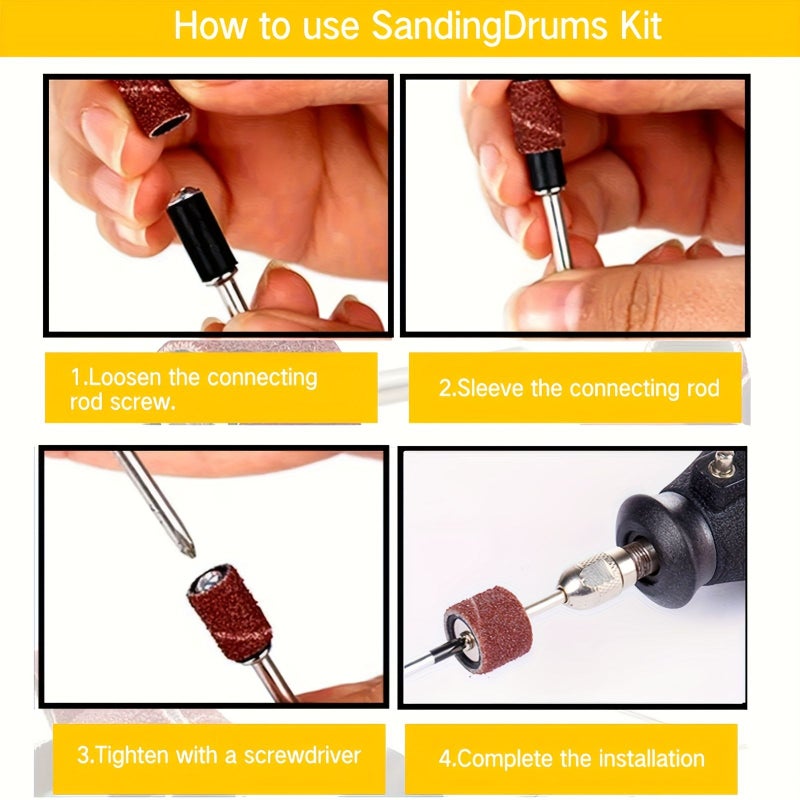 How to use SandingDrums Kit

1.Loosen the connecting rod screw.

2.Sleeve the connecting rod

3.Tighten with a screwdriver

4.Complete the installation