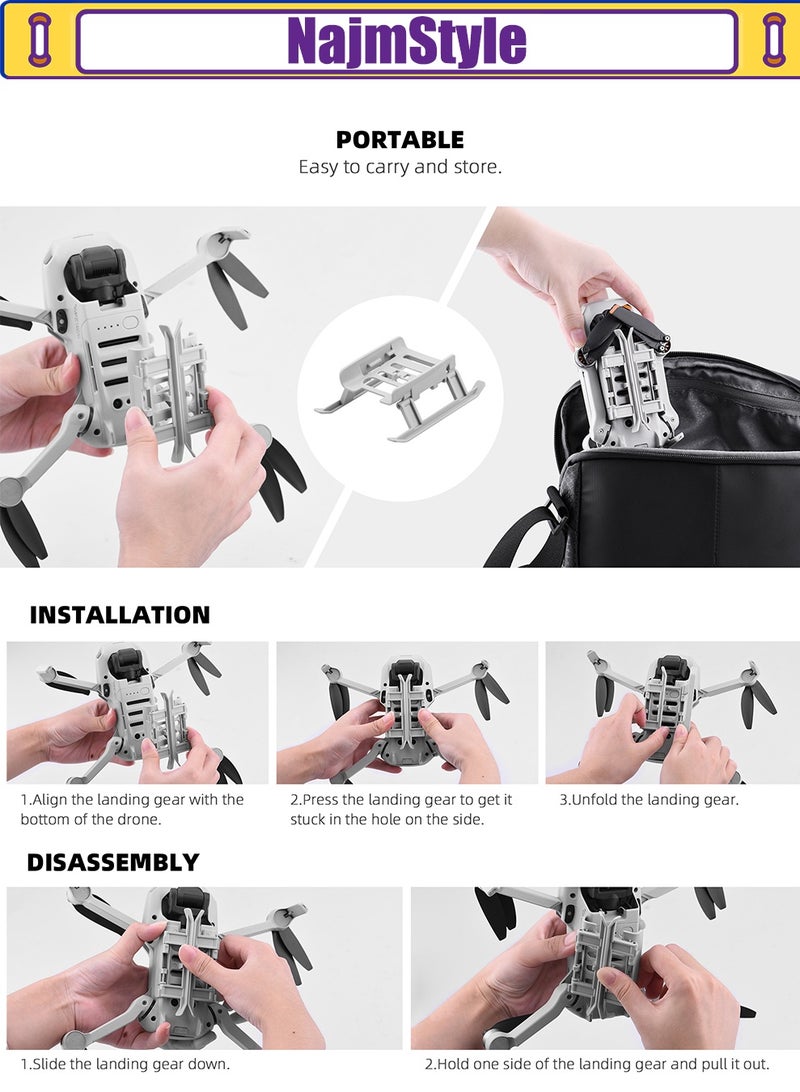 NajmStyle

PORTABLE
Easy to carry and store.

INSTALLATION

1.Align the landing gear with the bottom of the drone.

2.Press the landing gear to get it stuck in the hole on the side.

3.Unfold the landing gear.

DISASSEMBLY

1.Slide the landing gear down.

2.Hold one side of the landing gear and pull it out.