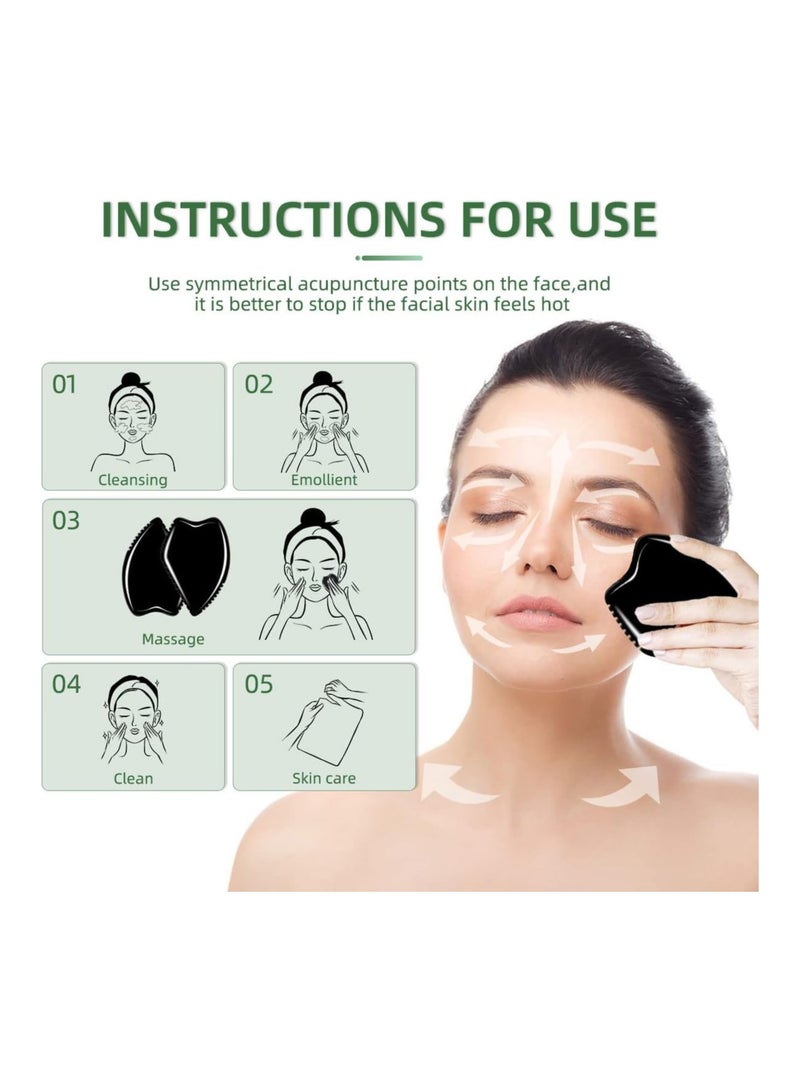 INSTRUCTIONS FOR USE

Use symmetrical acupuncture points on the face,and it is better to stop if the facial skin feels hot

01
Cleansing

02
Emollient

03
Massage

04
Clean

05
Skin care