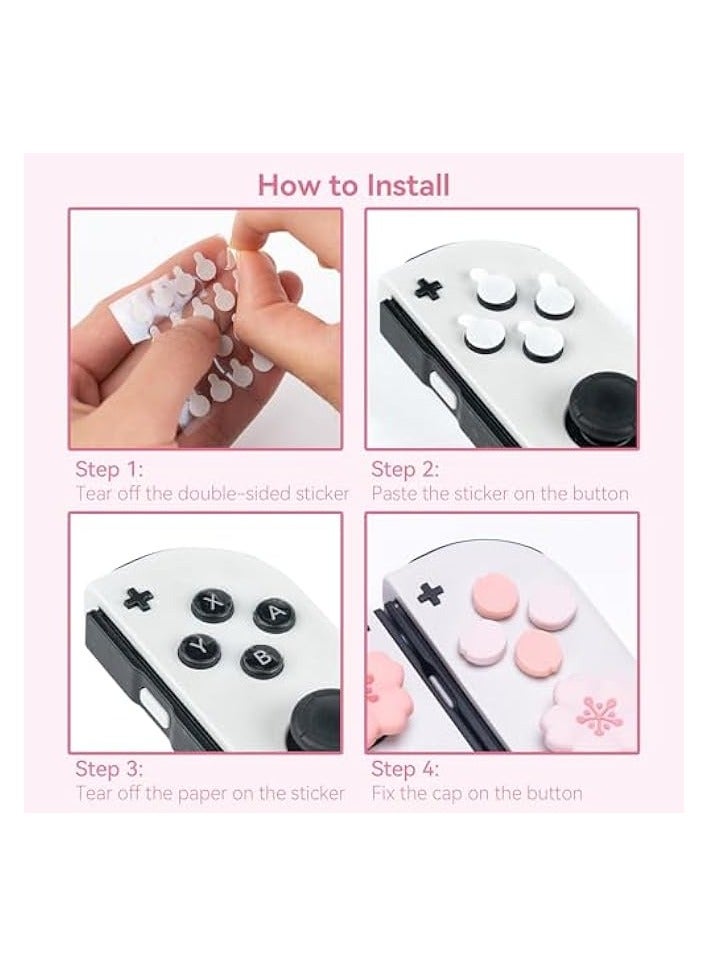 How to Install

Step 1:
Tear off the double-sided sticker

Step 2:
Paste the sticker on the button

X A Y B

Step 3:
Tear off the paper on the sticker

Step 4:
Fix the cap on the button