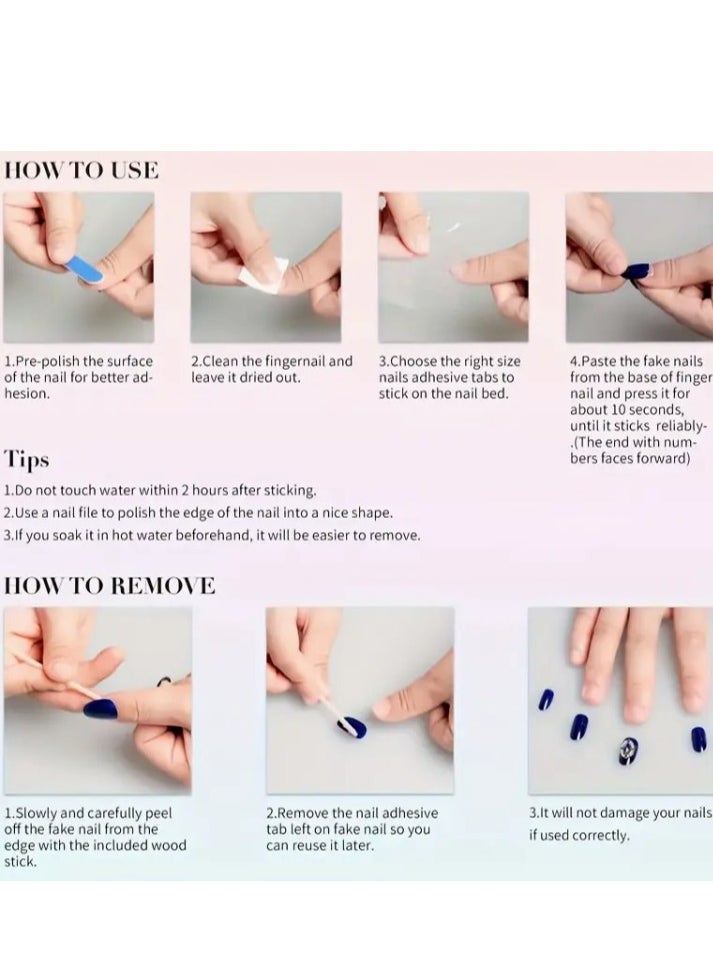 HOW TO USE

1.Pre-polish the surface of the nail for better adhesion.

2.Clean the fingernail and leave it dried out.

3.Choose the right size nails adhesive tabs to stick on the nail bed.

4.Paste the fake nails from the base of finger nail and press it for about 10 seconds, until it sticks reliably-.(The end with numbers faces forward)

Tips

1.Do not touch water within 2 hours after sticking.
2.Use a nail file to polish the edge of the nail into a nice shape.
3.If you soak it in hot water beforehand, it will be easier to remove.

HOW TO REMOVE

1.Slowly and carefully peel off the fake nail from the edge with the included wood stick.

2.Remove the nail adhesive tab left on fake nail so you can reuse it later.

3.It will not damage your nails if used correctly.