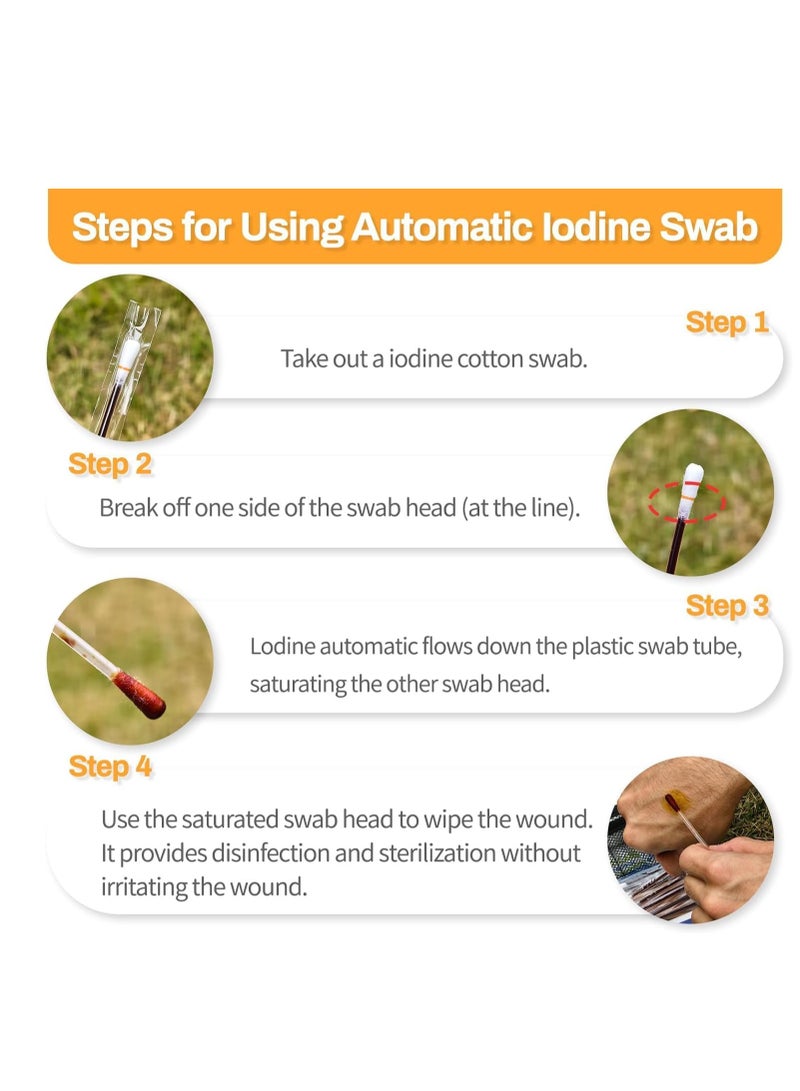 Steps for Using Automatic Iodine Swab

Step 1

Take out a iodine cotton swab.

Step 2

Break off one side of the swab head (at the line).

Step 3

Lodine automatic flows down the plastic swab tube, saturating the other swab head.

Step 4

Use the saturated swab head to wipe the wound. It provides disinfection and sterilization without irritating the wound.