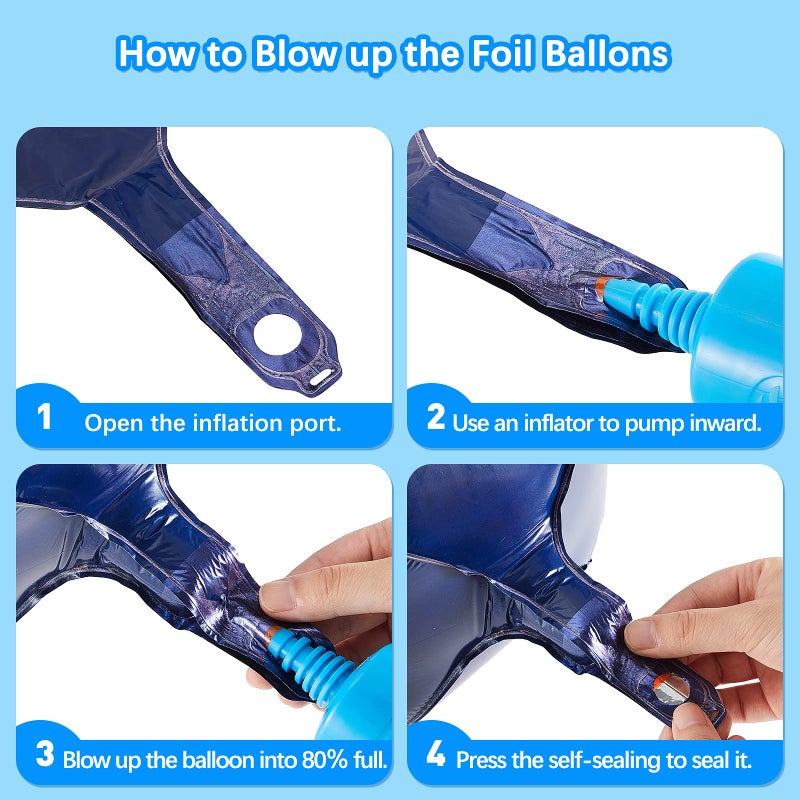 How to Blow up the Foil Ballons

1 Open the inflation port.

2 Use an inflator to pump inward.

3 Blow up the balloon into 80% full.

4 Press the self-sealing to seal it.