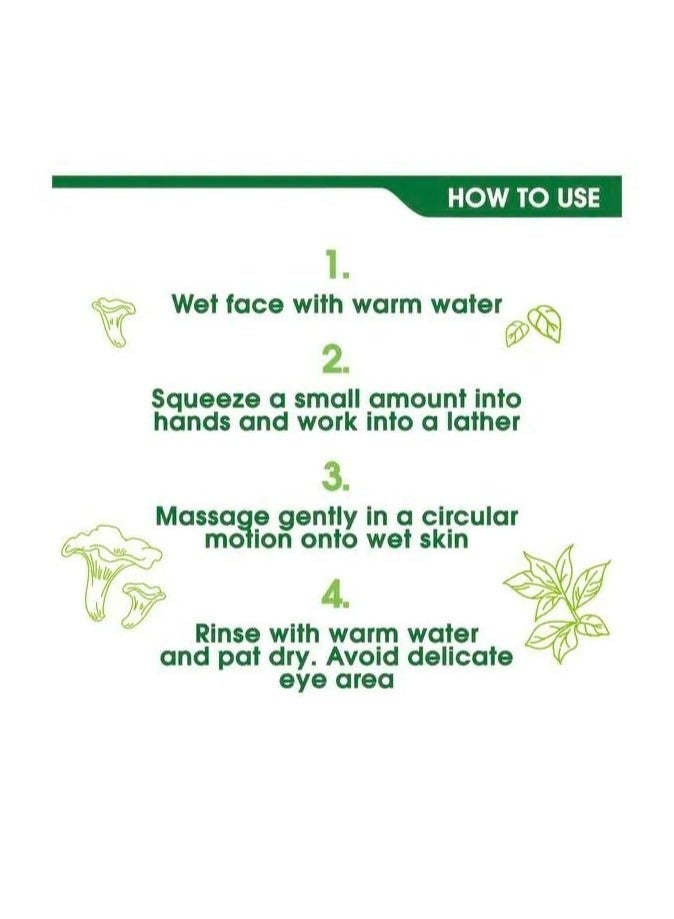 HOW TO USE

1.

Wet face with warm water

2.

Squeeze a small amount into hands and work into a lather

3.

Massage gently in a circular motion onto wet skin

4.

Rinse with warm water and pat dry. Avoid delicate eye area