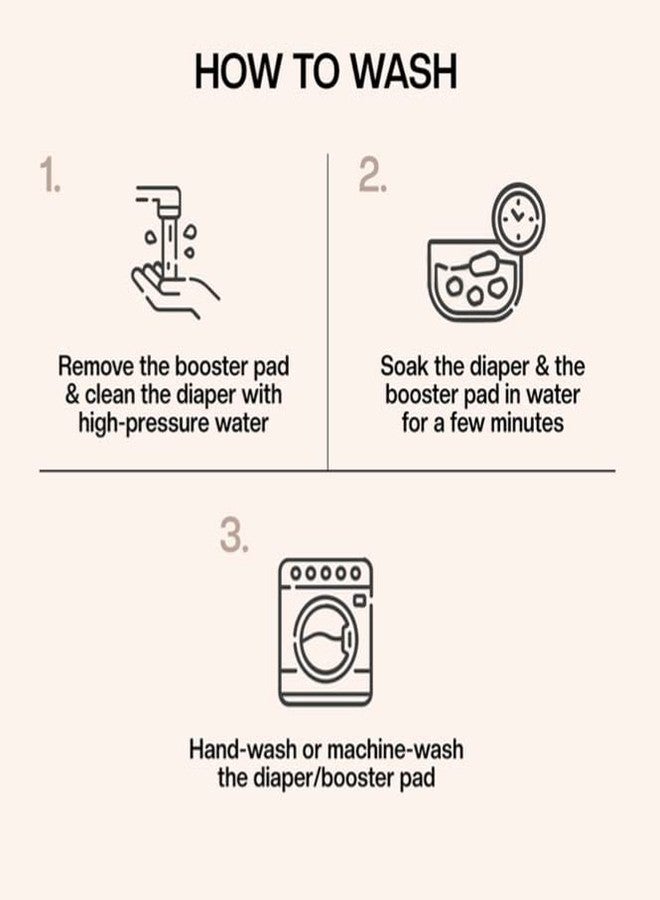 HOW TO WASH

1.

Remove the booster pad & clean the diaper with high-pressure water

2.

Soak the diaper & the booster pad in water for a few minutes

3.

Hand-wash or machine-wash the diaper/booster pad