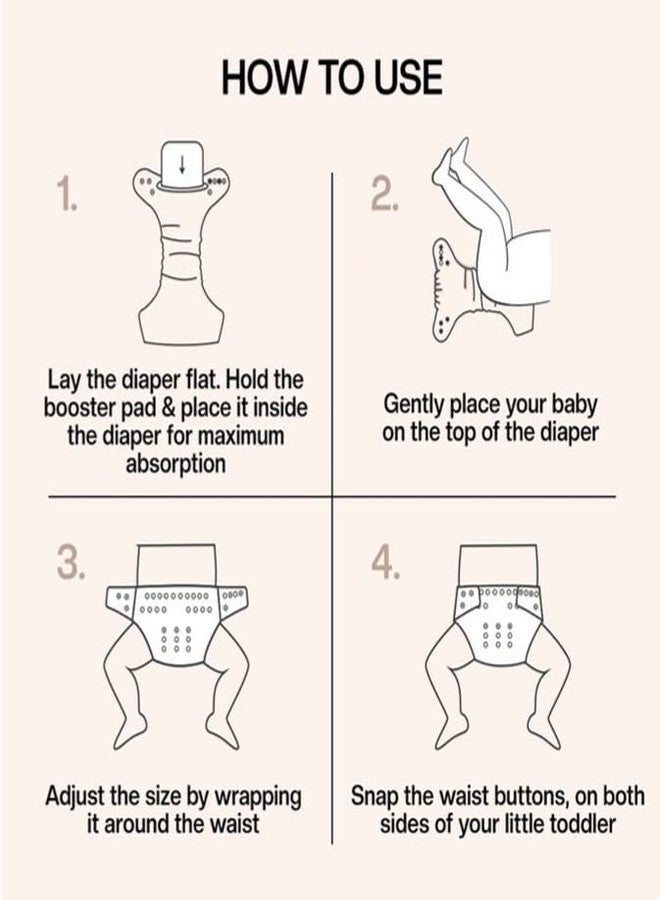 HOW TO USE

1.

Lay the diaper flat. Hold the booster pad & place it inside the diaper for maximum absorption

2.

Gently place your baby on the top of the diaper

3.

Adjust the size by wrapping it around the waist

4.

Snap the waist buttons, on both sides of your little toddler