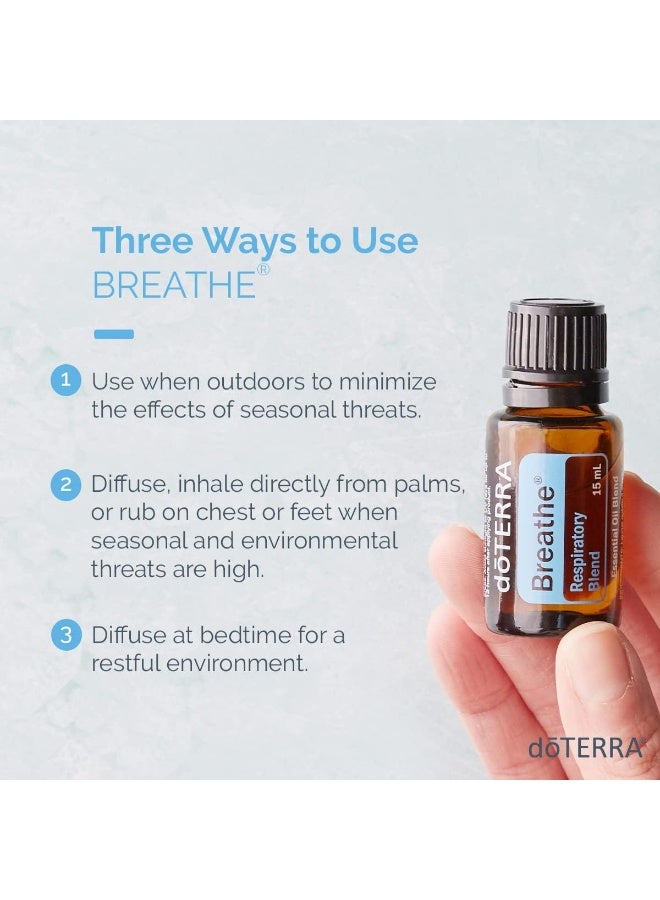 Three Ways to Use
BREATHE®

1 Use when outdoors to minimize the effects of seasonal threats.

2 Diffuse, inhale directly from palms, or rub on chest or feet when seasonal and environmental threats are high.

3 Diffuse at bedtime for a restful environment.

dōTERRA
Breathe®
Respiratory Blend
15 mL
Essential Oil Blend

dōTERRA