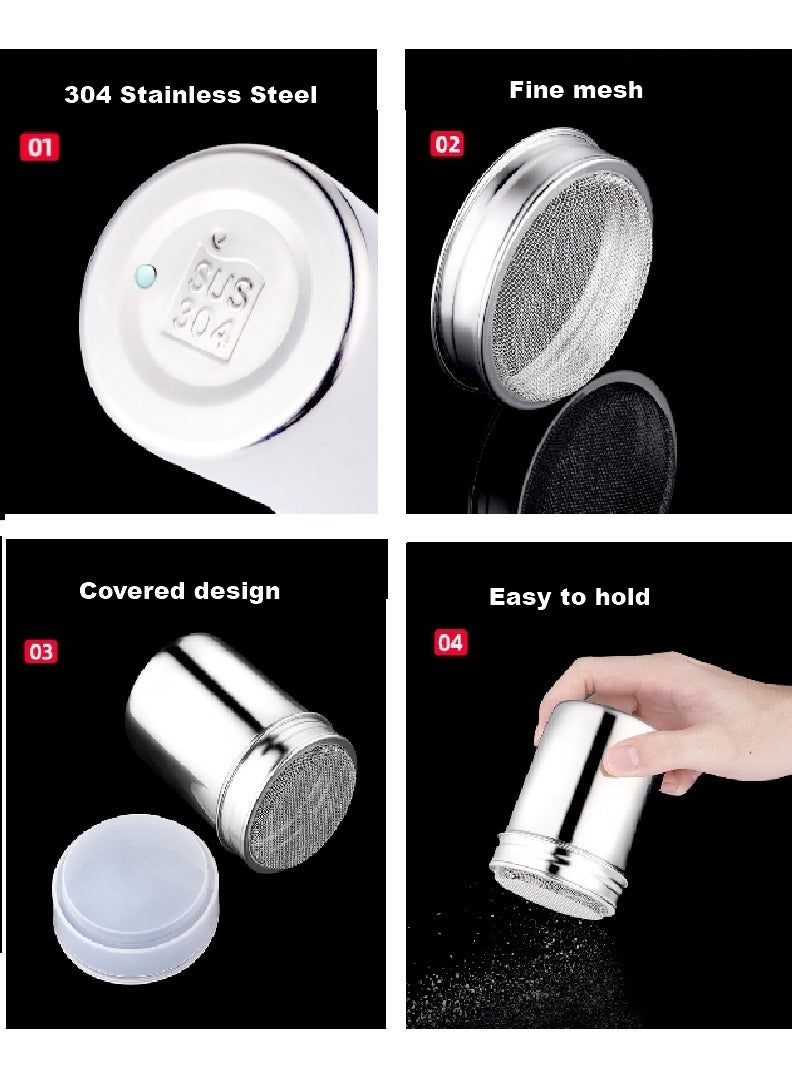 304 Stainless Steel

01

SUS 304

Fine mesh

02

Covered design

03

Easy to hold

04