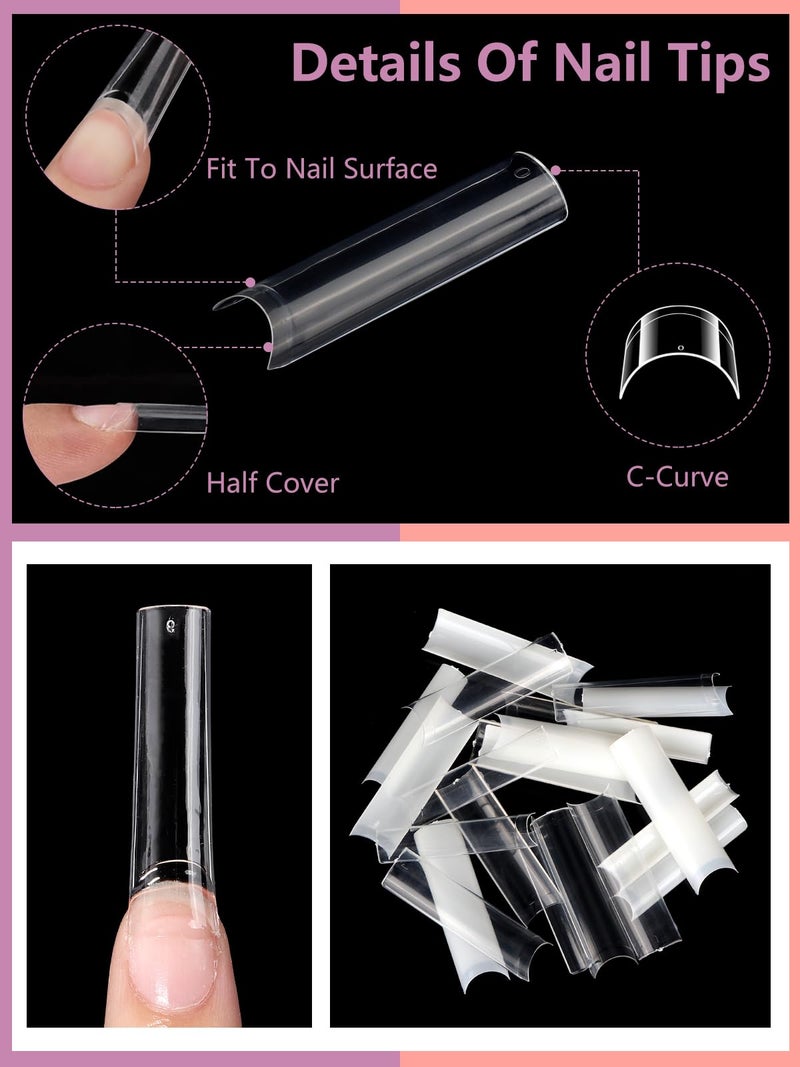 Details Of Nail Tips

Fit To Nail Surface

Half Cover

C-Curve