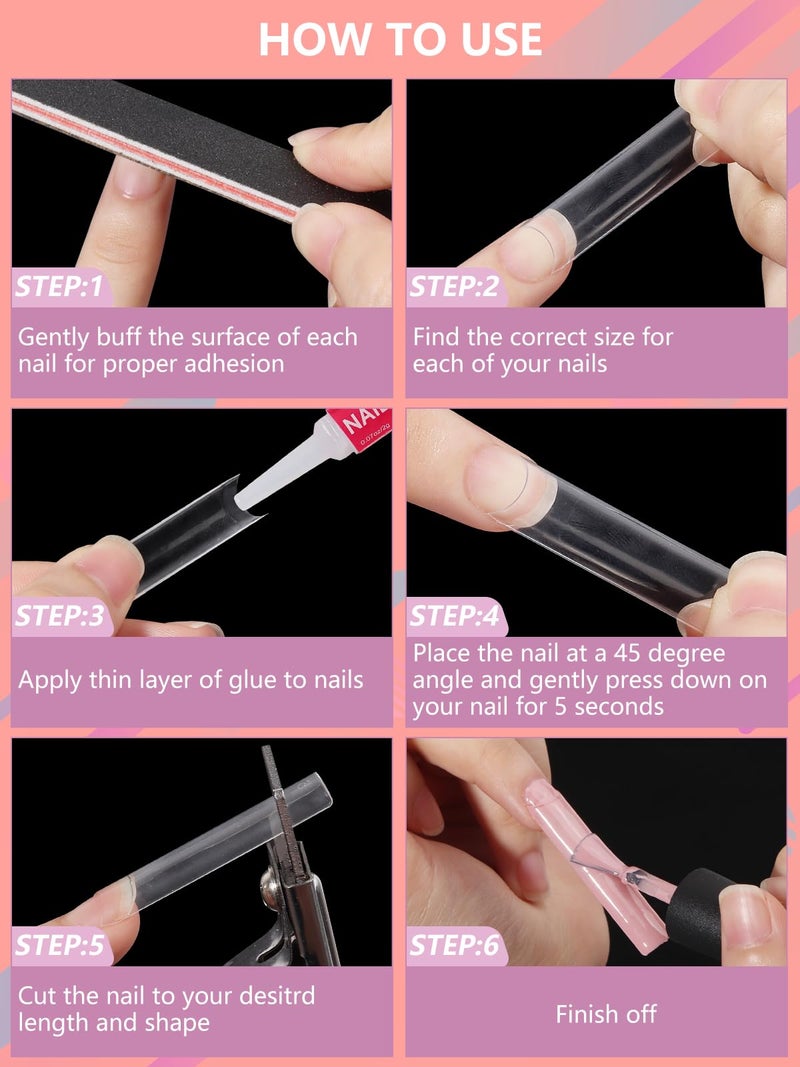 HOW TO USE

STEP:1

Gently buff the surface of each nail for proper adhesion

STEP:2

Find the correct size for each of your nails

NAIL

STEP:3

Apply thin layer of glue to nails

STEP:4

Place the nail at a 45 degree angle and gently press down on your nail for 5 seconds

STEP:5

Cut the nail to your desitrd length and shape

STEP:6

Finish off