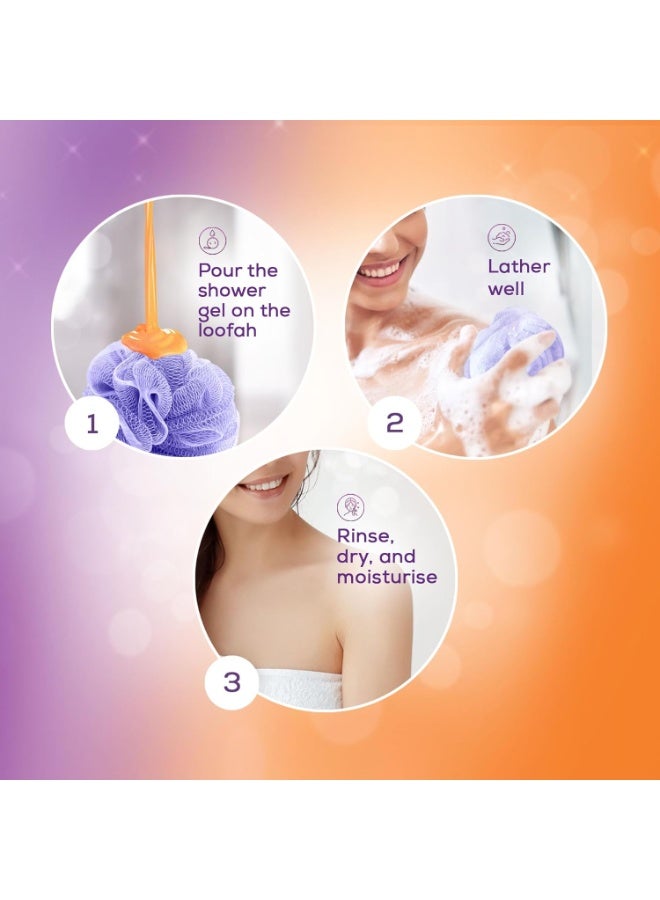 Pour the shower gel on the loofah

1

Lather well

2

Rinse, dry, and moisturise

3