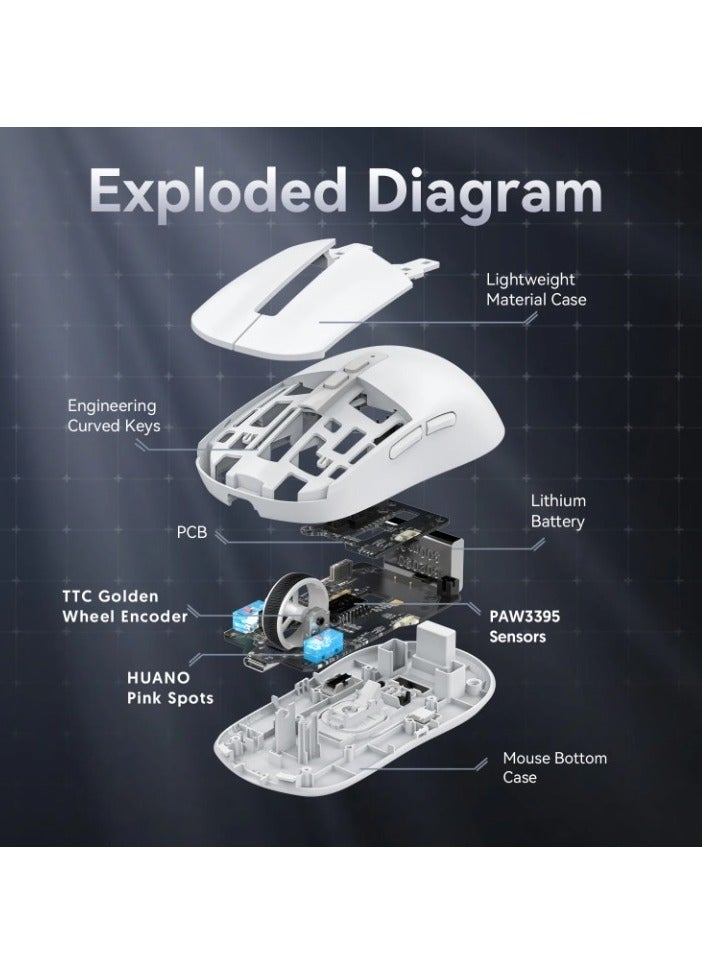 Exploded Diagram

Lightweight Material Case

Engineering Curved Keys

Lithium Battery

PCB

TTC Golden Wheel Encoder

PAW3395 Sensors

HUANO Pink Spots

Mouse Bottom Case