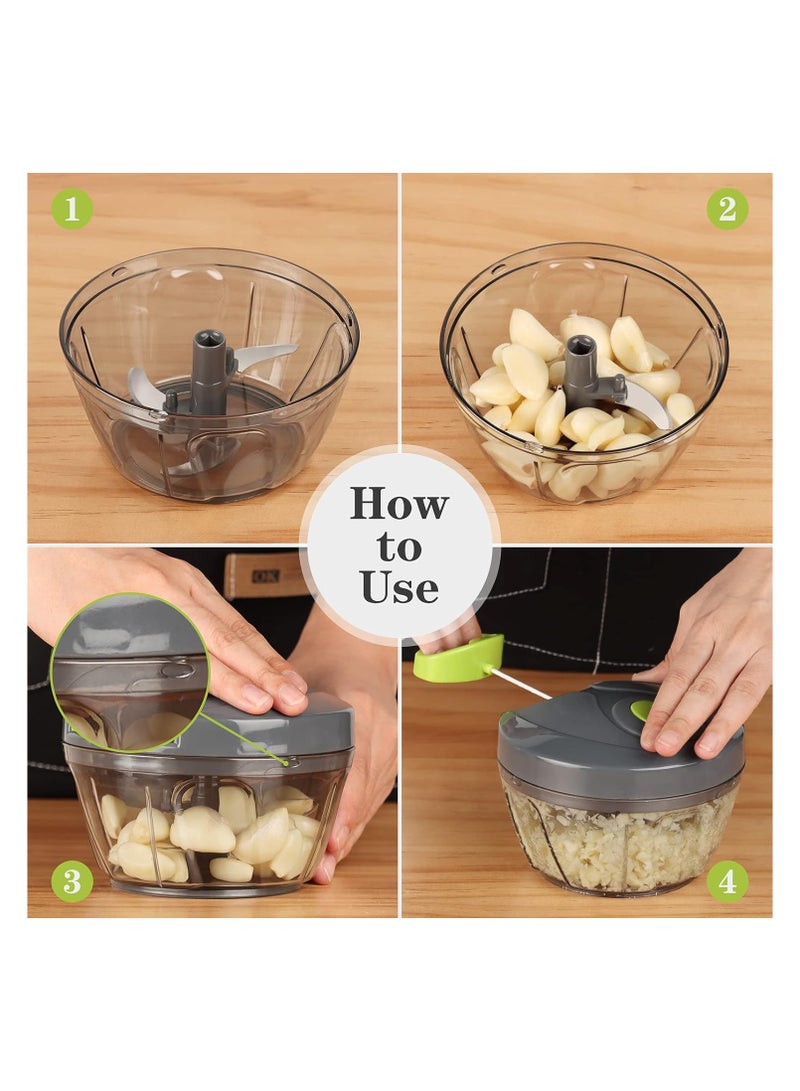 1

2

How to Use

3

4