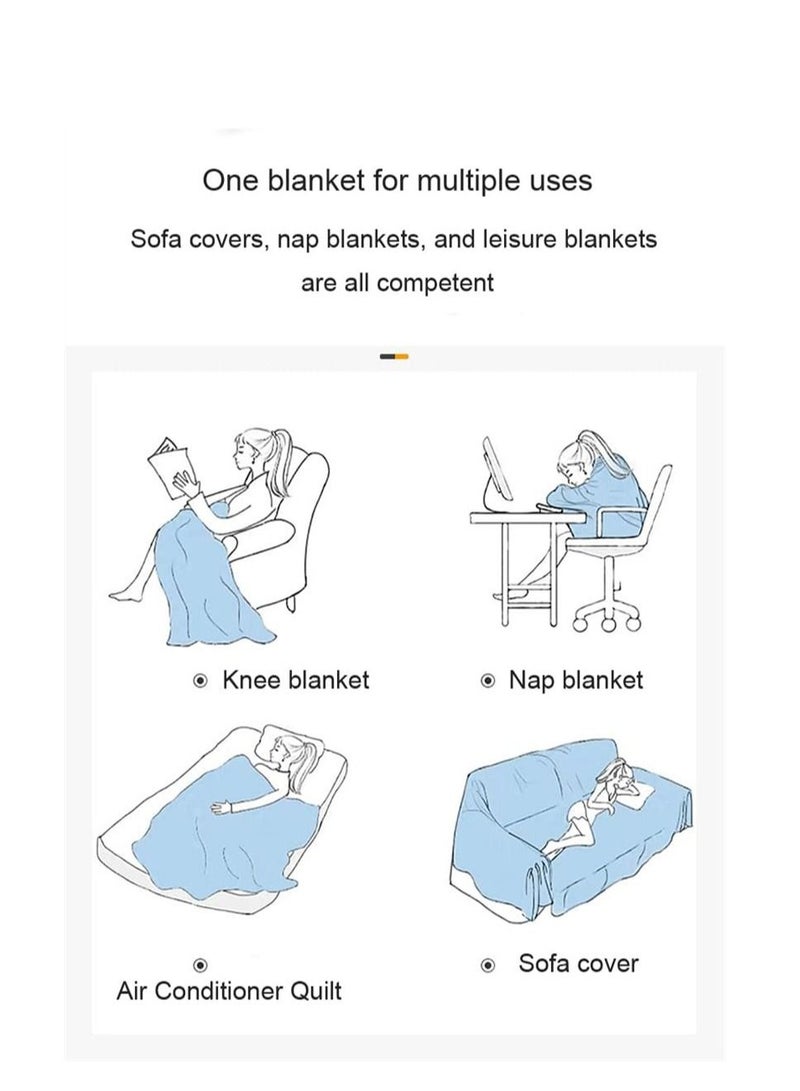 One blanket for multiple uses

Sofa covers, nap blankets, and leisure blankets are all competent

Knee blanket

Nap blanket

Air Conditioner Quilt

Sofa cover